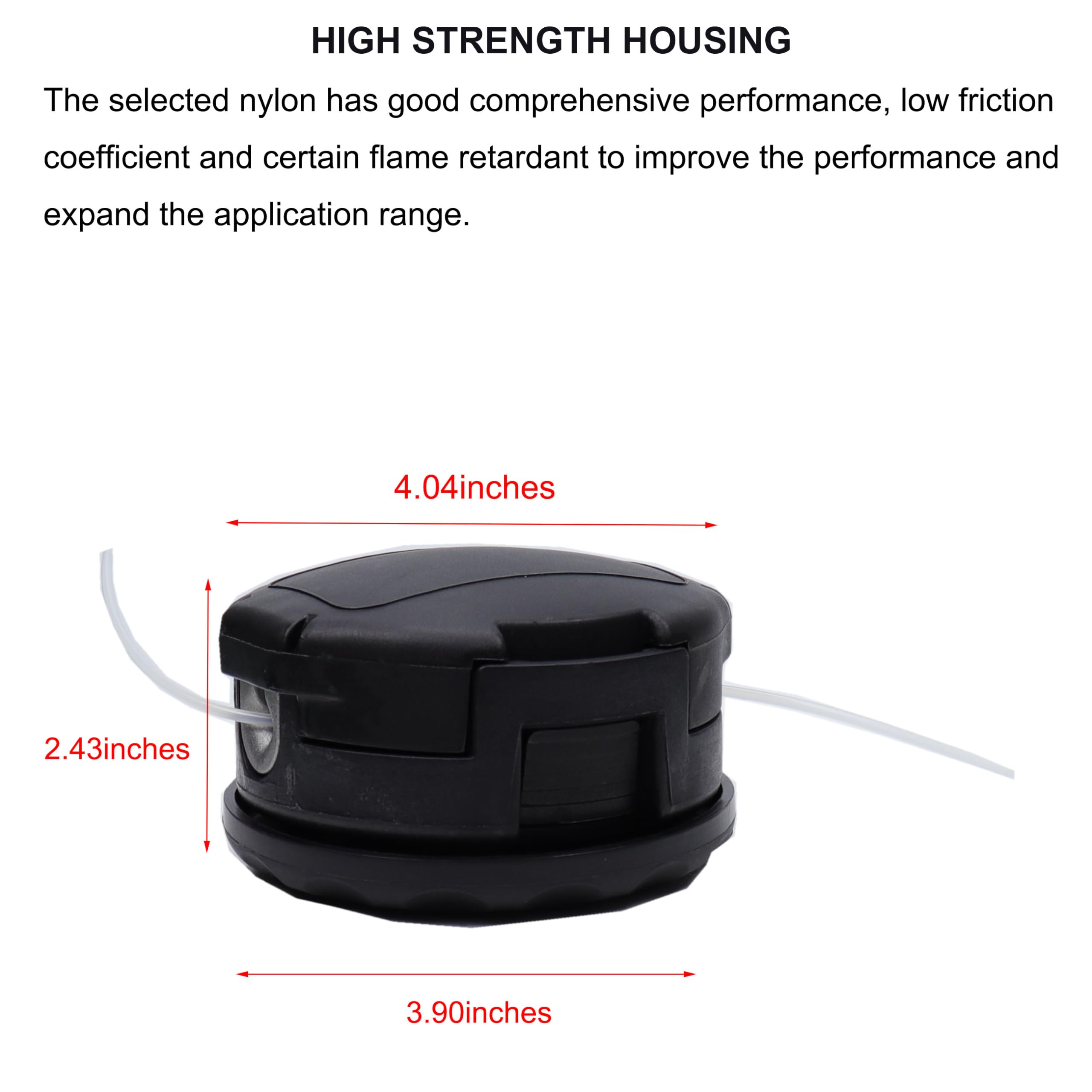 HIGH STRENGTH HOUSING

The selected nylon has good comprehensive performance, low friction coefficient and certain flame retardant to improve the performance and expand the application range.

4.04inches

2.43inches

3.90inches