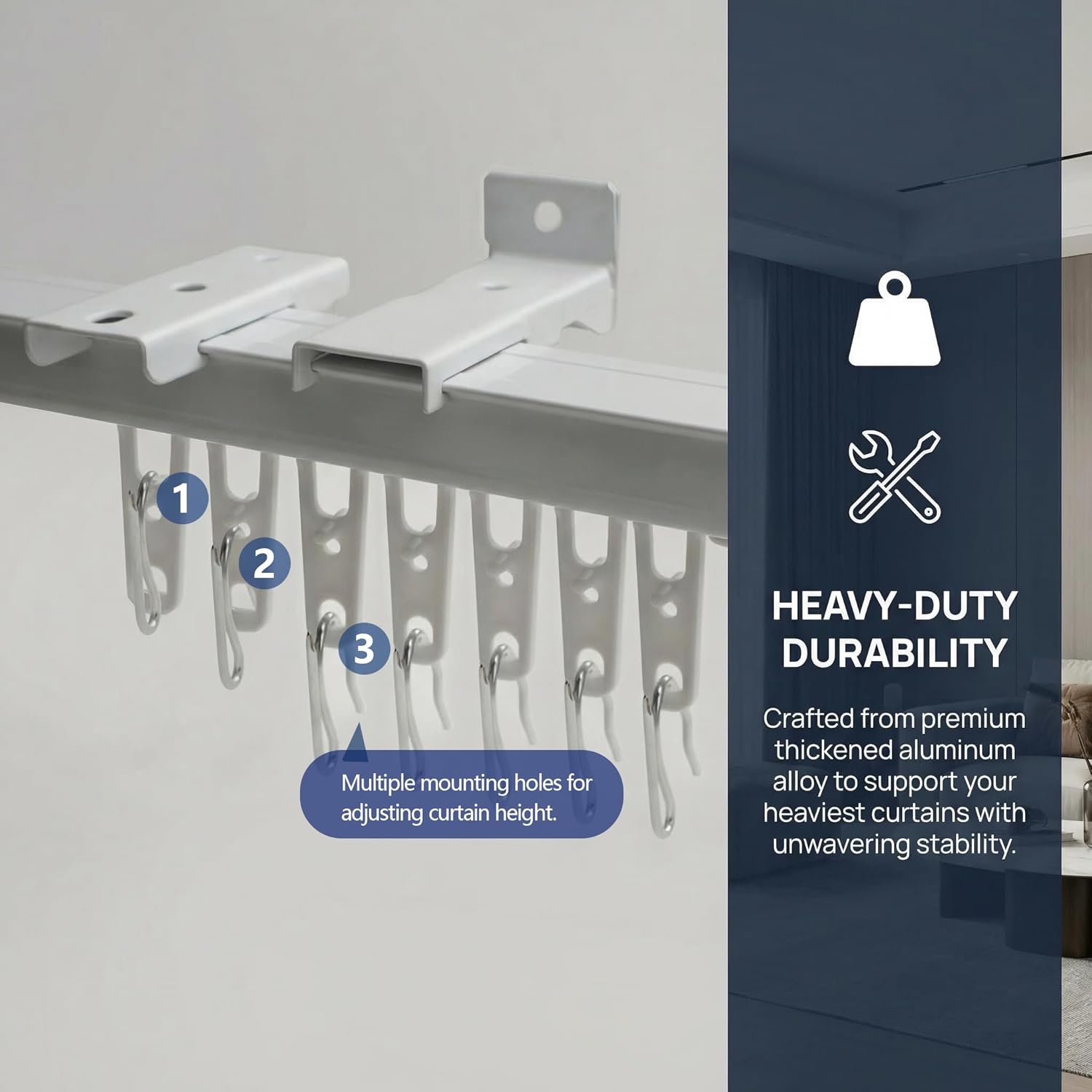 1
2
3
Multiple mounting holes for adjusting curtain height.

HEAVY-DUTY DURABILITY

Crafted from premium thickened aluminum alloy to support your heaviest curtains with unwavering stability.