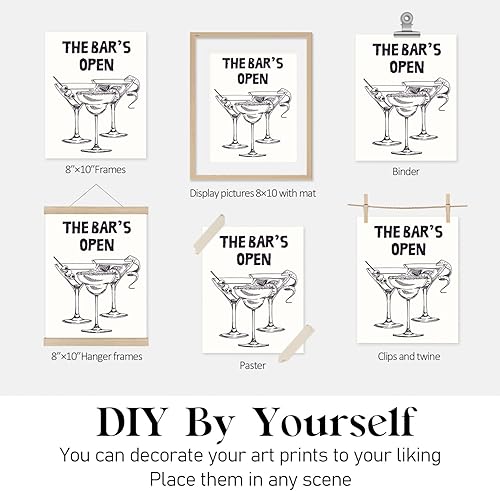 THE BAR'S OPEN

8"×10"Frames

THE BAR'S OPEN

Display pictures 8×10 with mat

THE BAR'S OPEN

Binder

THE BAR'S OPEN

8"×10"Hanger frames

THE BAR'S OPEN

Paster

THE BAR'S OPEN

Clips and twine

DIY By Yourself

You can decorate your art prints to your liking
Place them in any scene