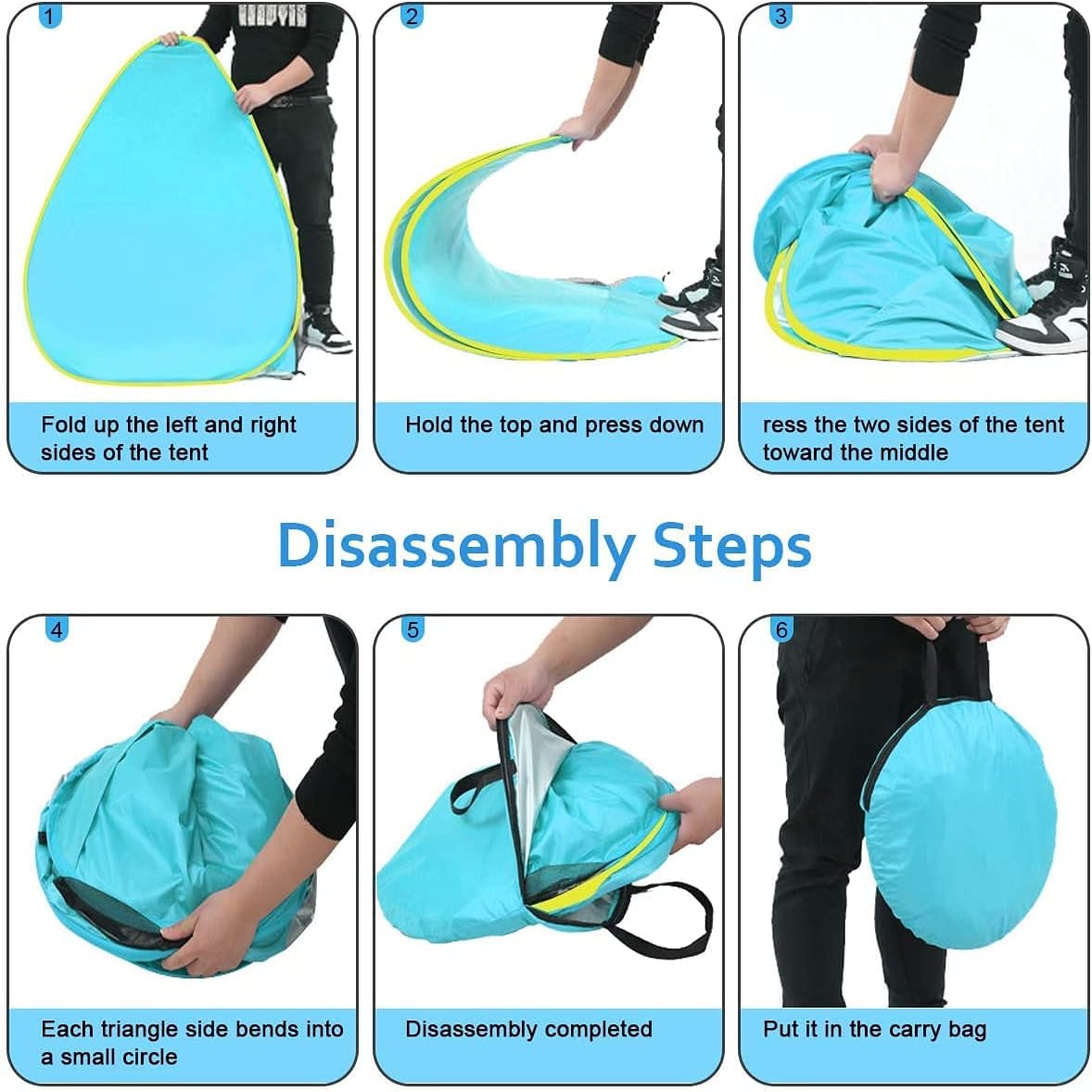 1

Fold up the left and right sides of the tent

2

Hold the top and press down

3

ress the two sides of the tent toward the middle

Disassembly Steps

4

Each triangle side bends into a small circle

5

Disassembly completed

6

Put it in the carry bag