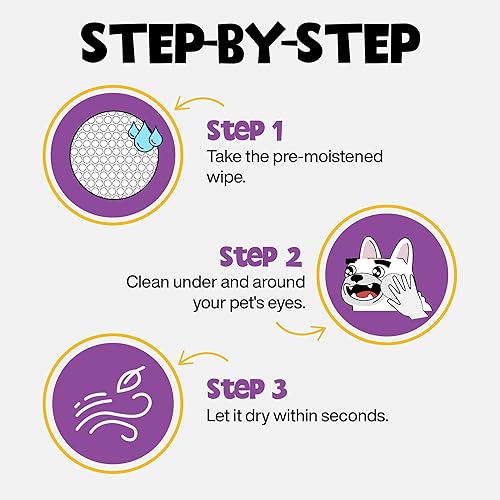 STEP-BY-STEP

Step 1
Take the pre-moistened wipe.

Step 2
Clean under and around your pet's eyes.

Step 3
Let it dry within seconds.