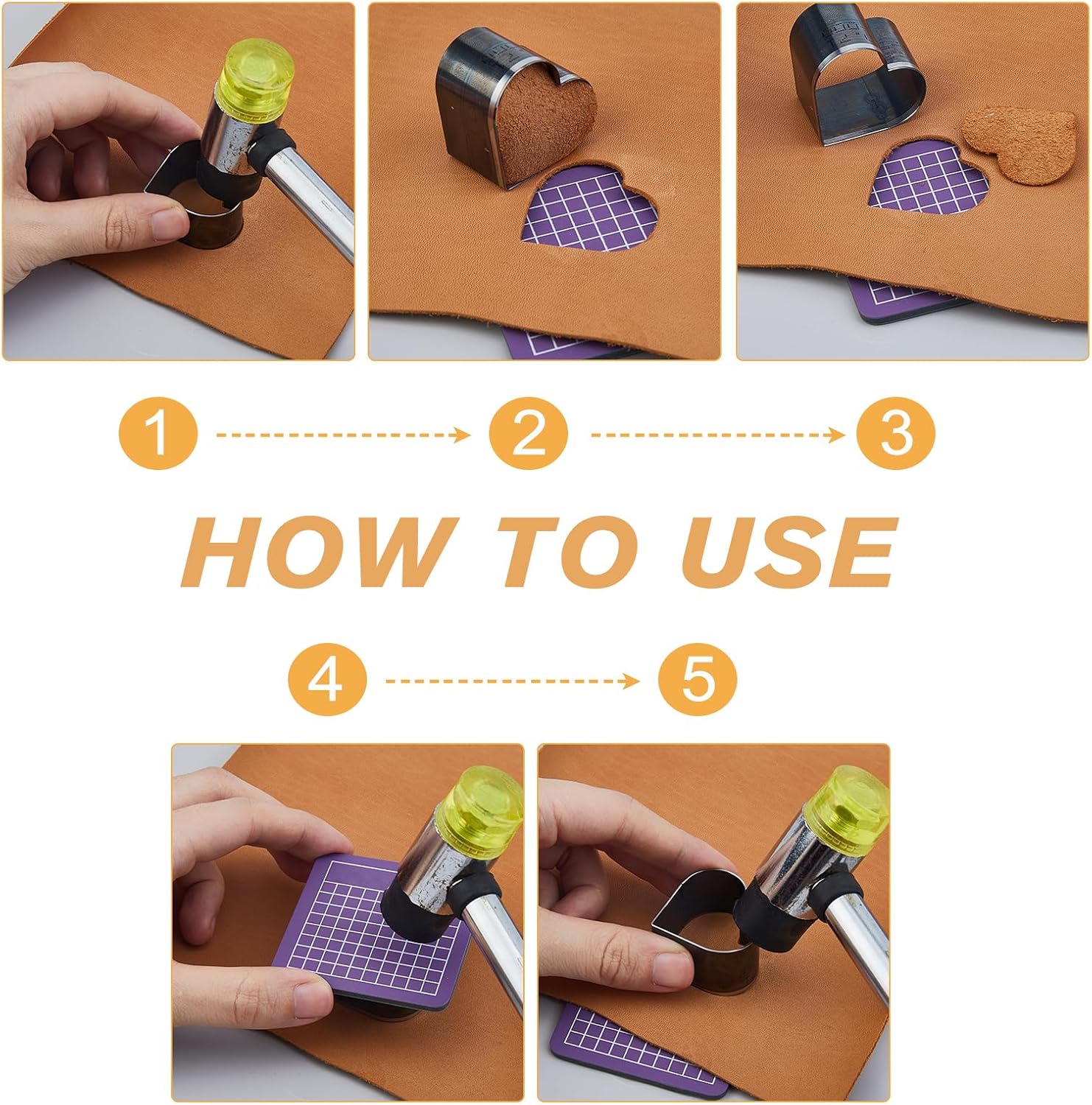 1
2
3
HOW TO USE
4
5