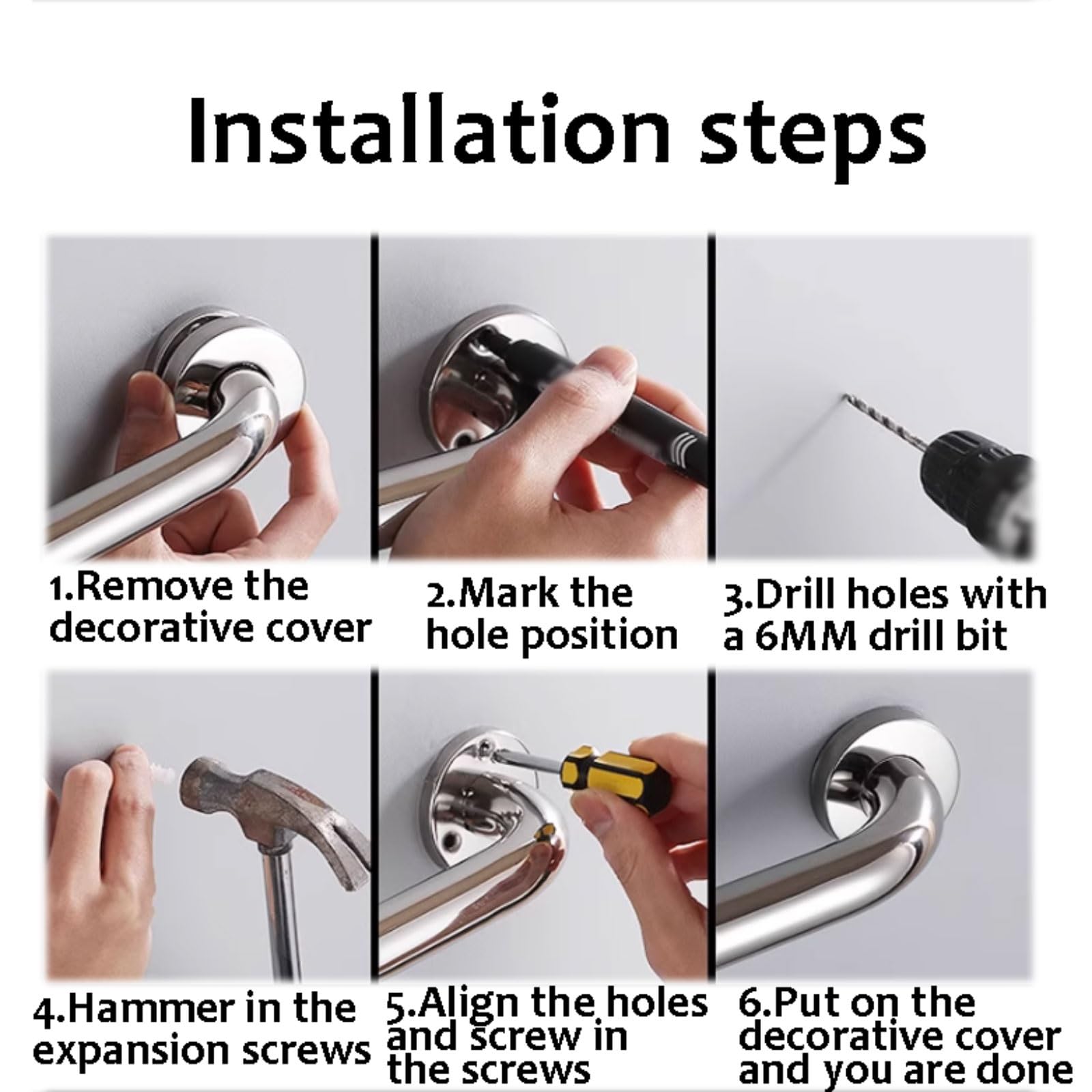 Installation steps

1.Remove the decorative cover

2.Mark the hole position

3.Drill holes with a 6MM drill bit

4.Hammer in the expansion screws

5.Align the holes and screw in the screws

6.Put on the decorative cover and you are done