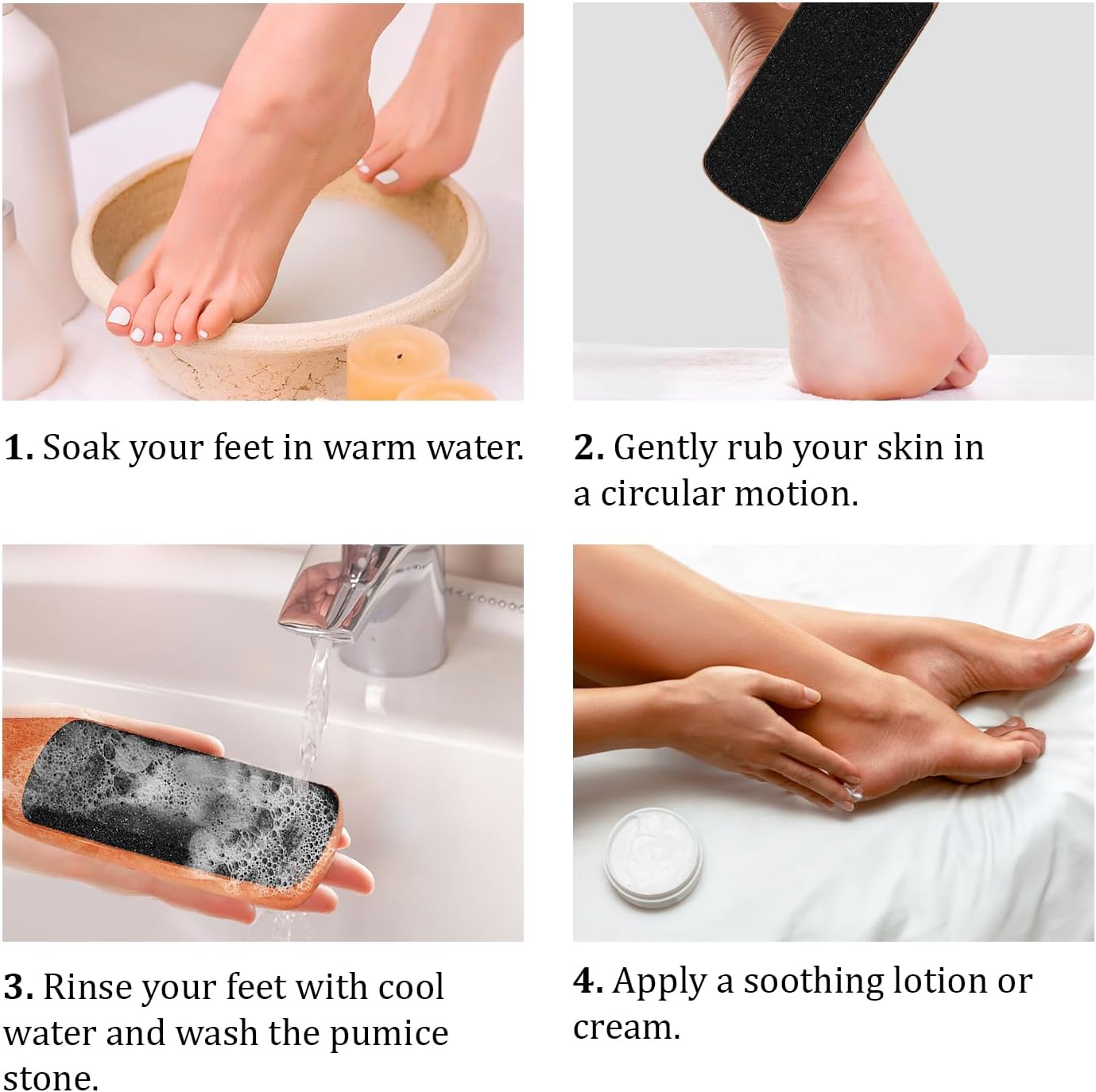 1. Soak your feet in warm water.

2. Gently rub your skin in a circular motion.

3. Rinse your feet with cool water and wash the pumice stone.

4. Apply a soothing lotion or cream.