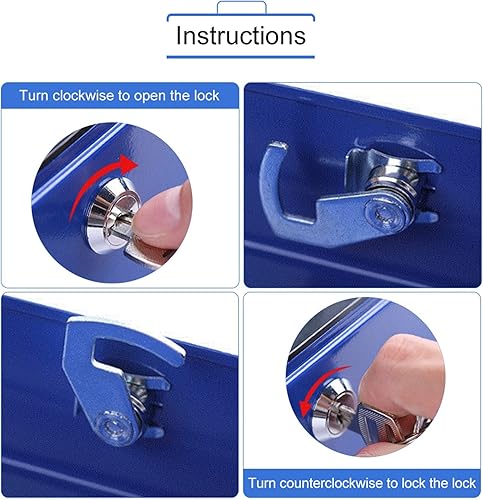 Instructions

Turn clockwise to open the lock

Turn counterclockwise to lock the lock