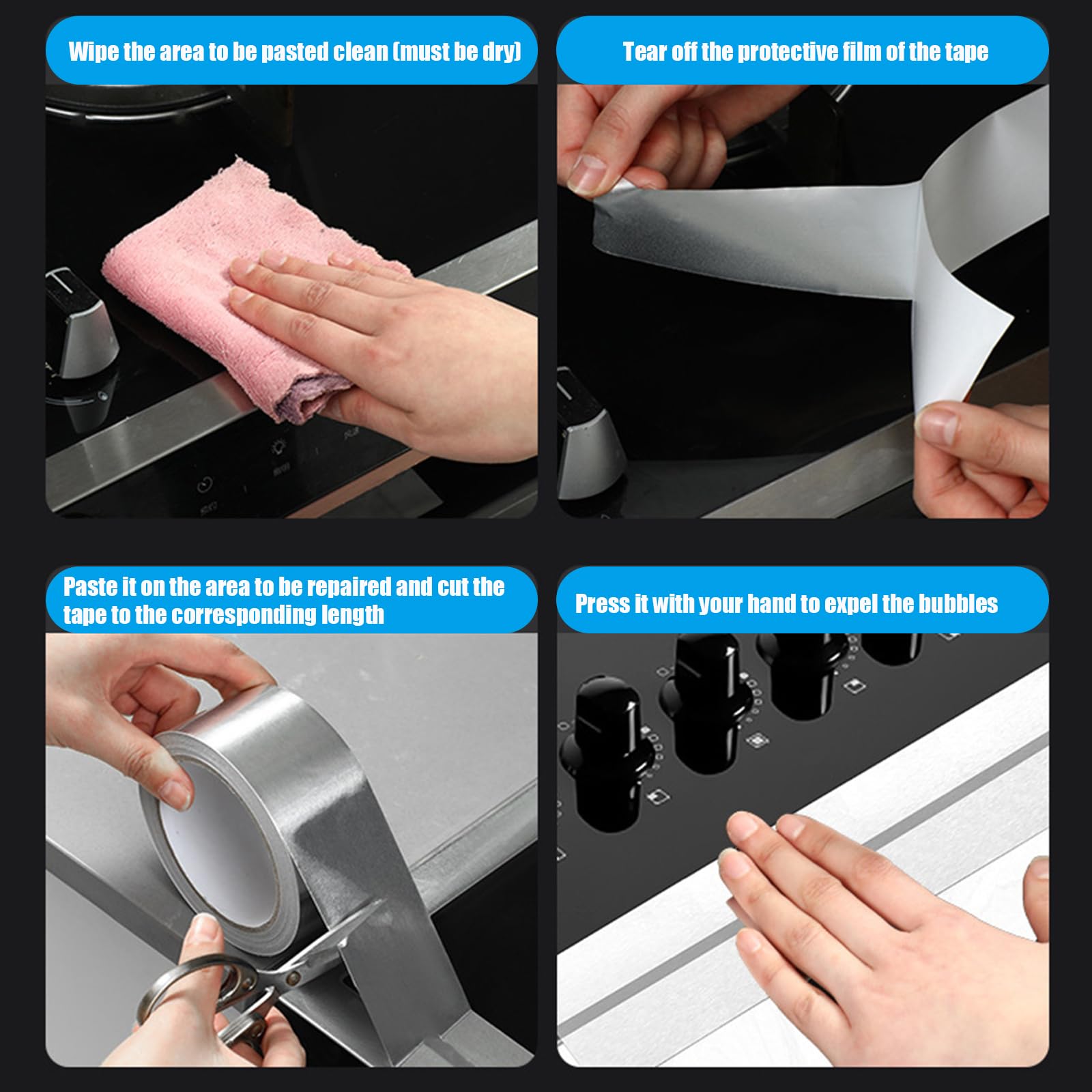 Wipe the area to be pasted clean (must be dry)

Tear off the protective film of the tape

Paste it on the area to be repaired and cut the tape to the corresponding length

Press it with your hand to expel the bubbles