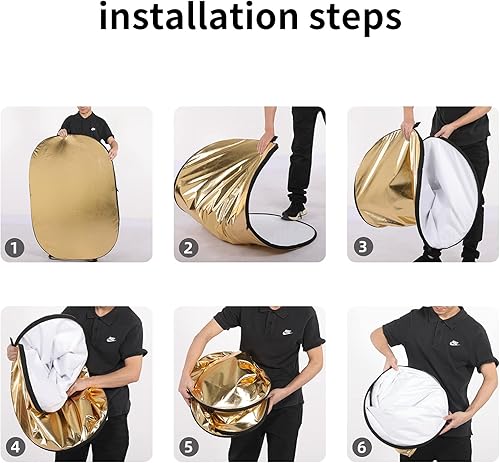 installation steps

1

2

3

4

5

6