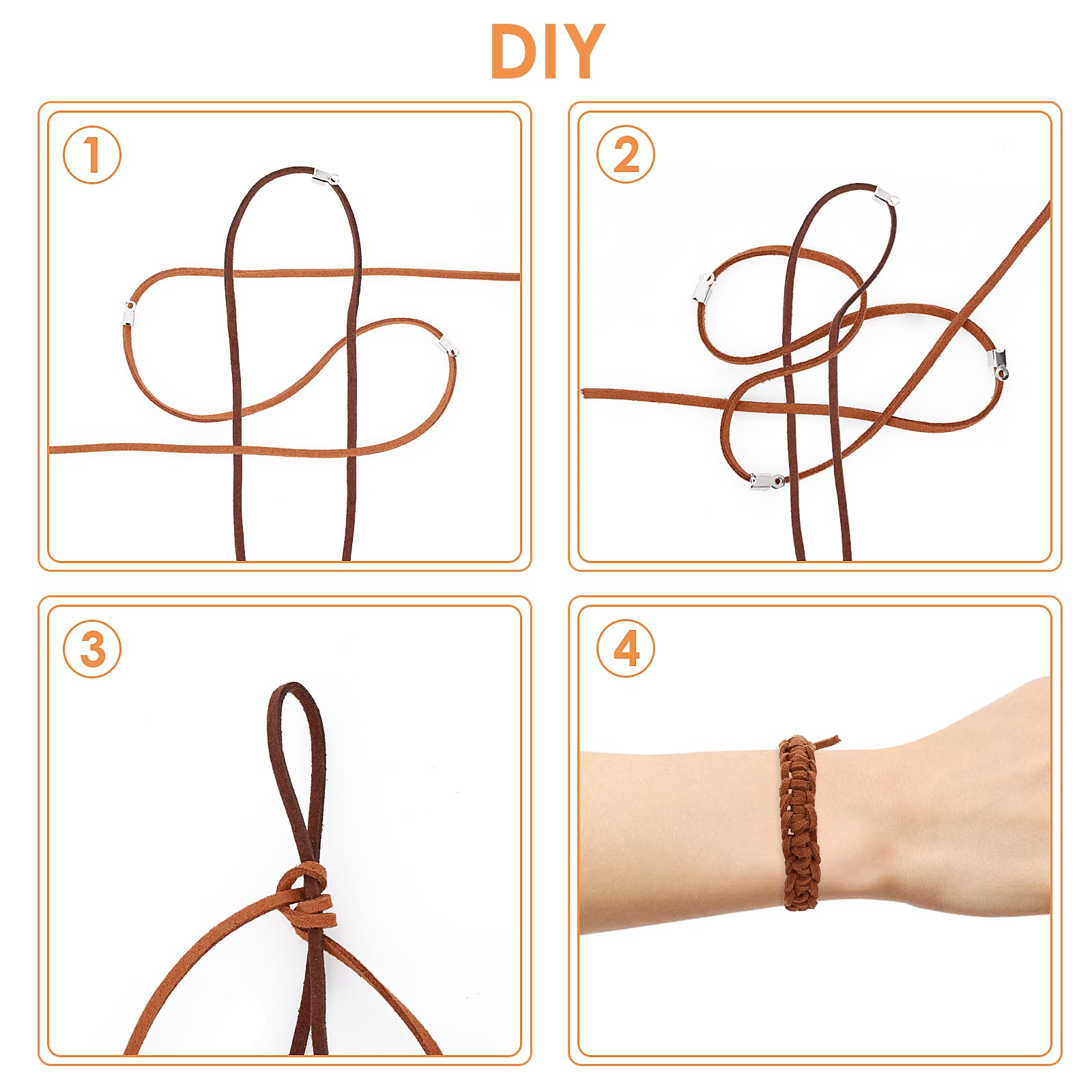 DIY

1

2

3

4