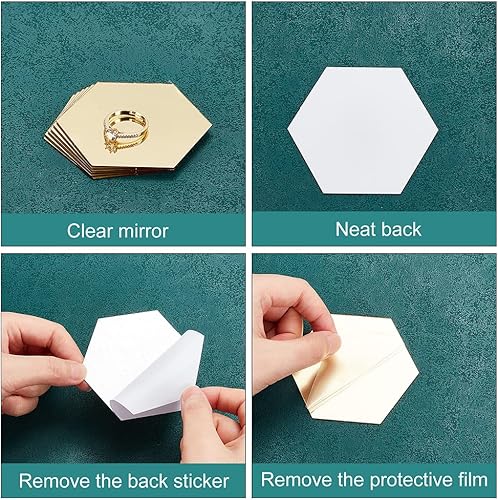 Clear mirror

Neat back

Remove the back sticker

Remove the protective film