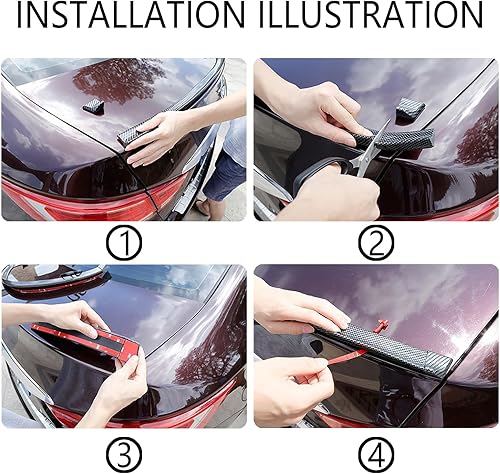 INSTALLATION ILLUSTRATION

①

②

③

④