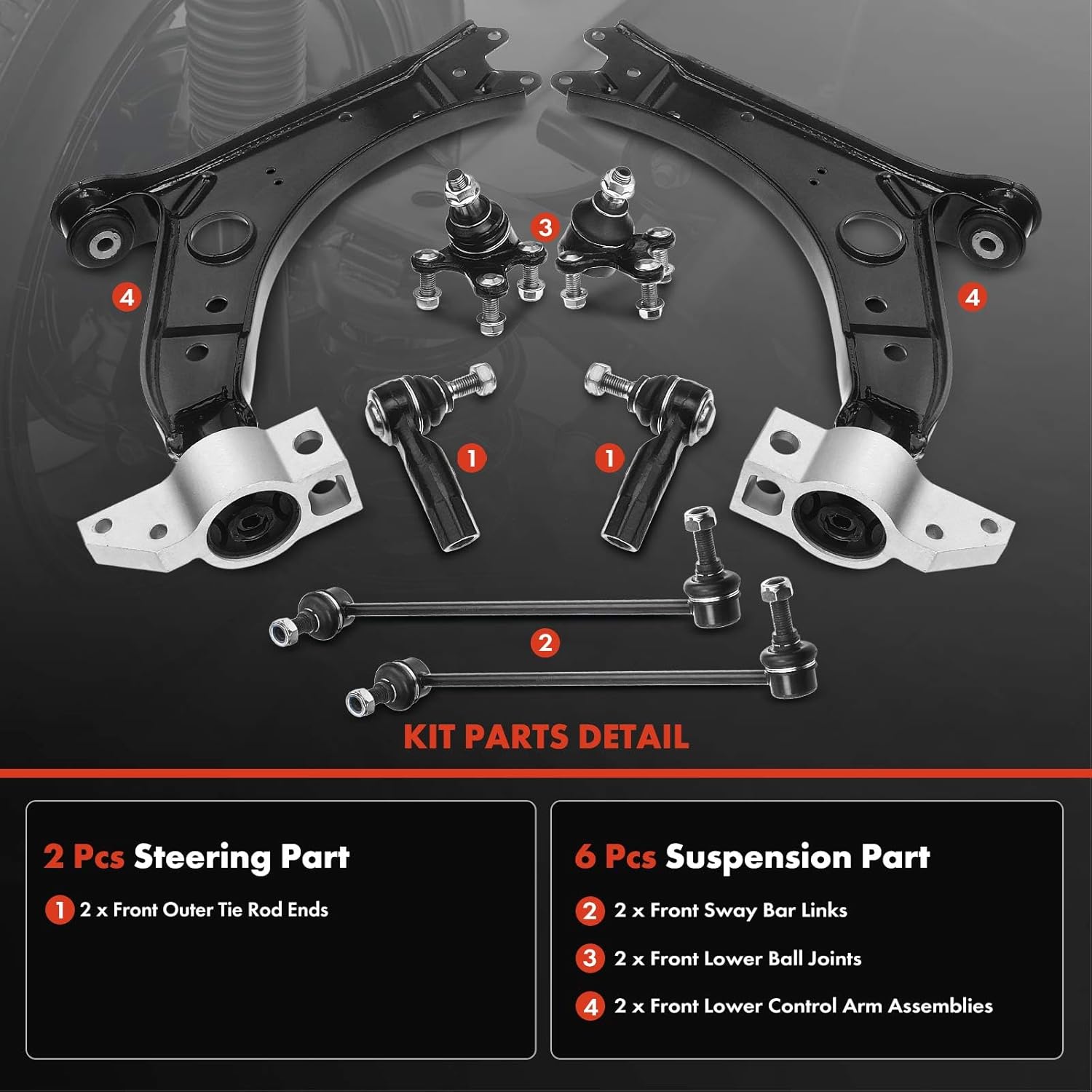 4

3

4

1

1

2

KIT PARTS DETAIL

2 Pcs Steering Part

1 2 x Front Outer Tie Rod Ends

6 Pcs Suspension Part

2 2 x Front Sway Bar Links

3 2 x Front Lower Ball Joints

4 2 x Front Lower Control Arm Assemblies