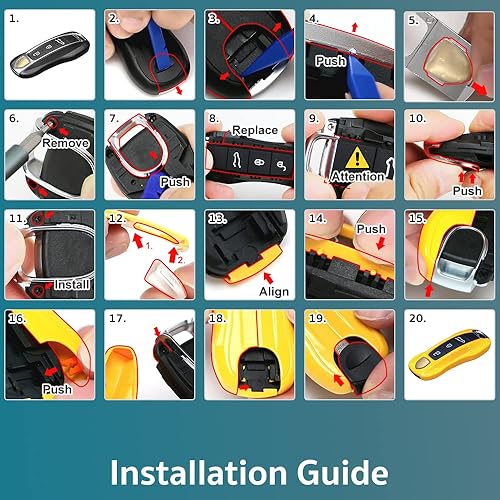 1.

2.

3.

4.
Push

5.

6.
Remove

7.
Push

8.
Replace

9.
Attention

10.
Push

11.
Install

12.
1.
2.

13.
Align

14.
Push

15.

16.
Push

17.

18.

19.

20.

Installation Guide