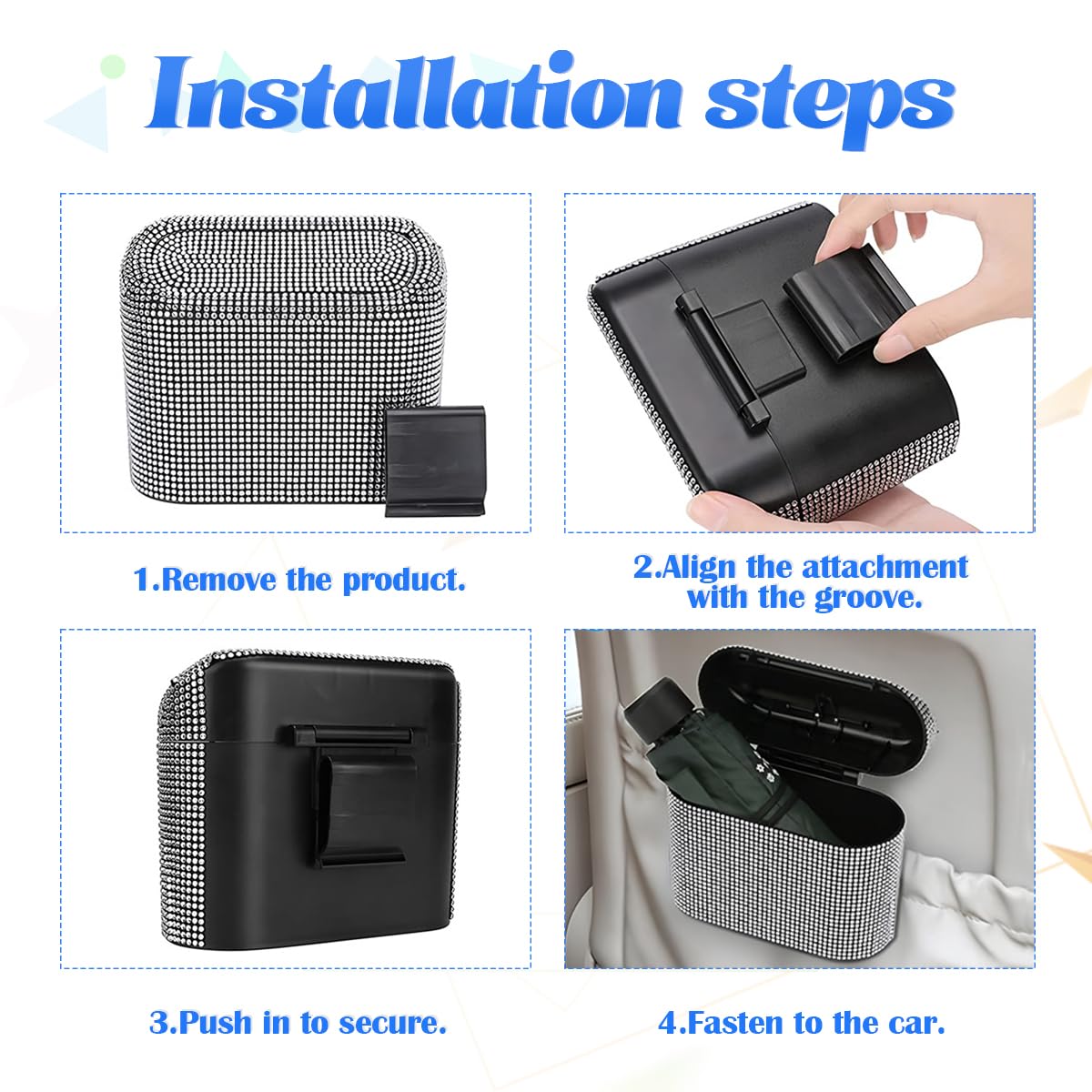 Installation steps

1.Remove the product.

2.Align the attachment with the groove.

3.Push in to secure.

4.Fasten to the car.