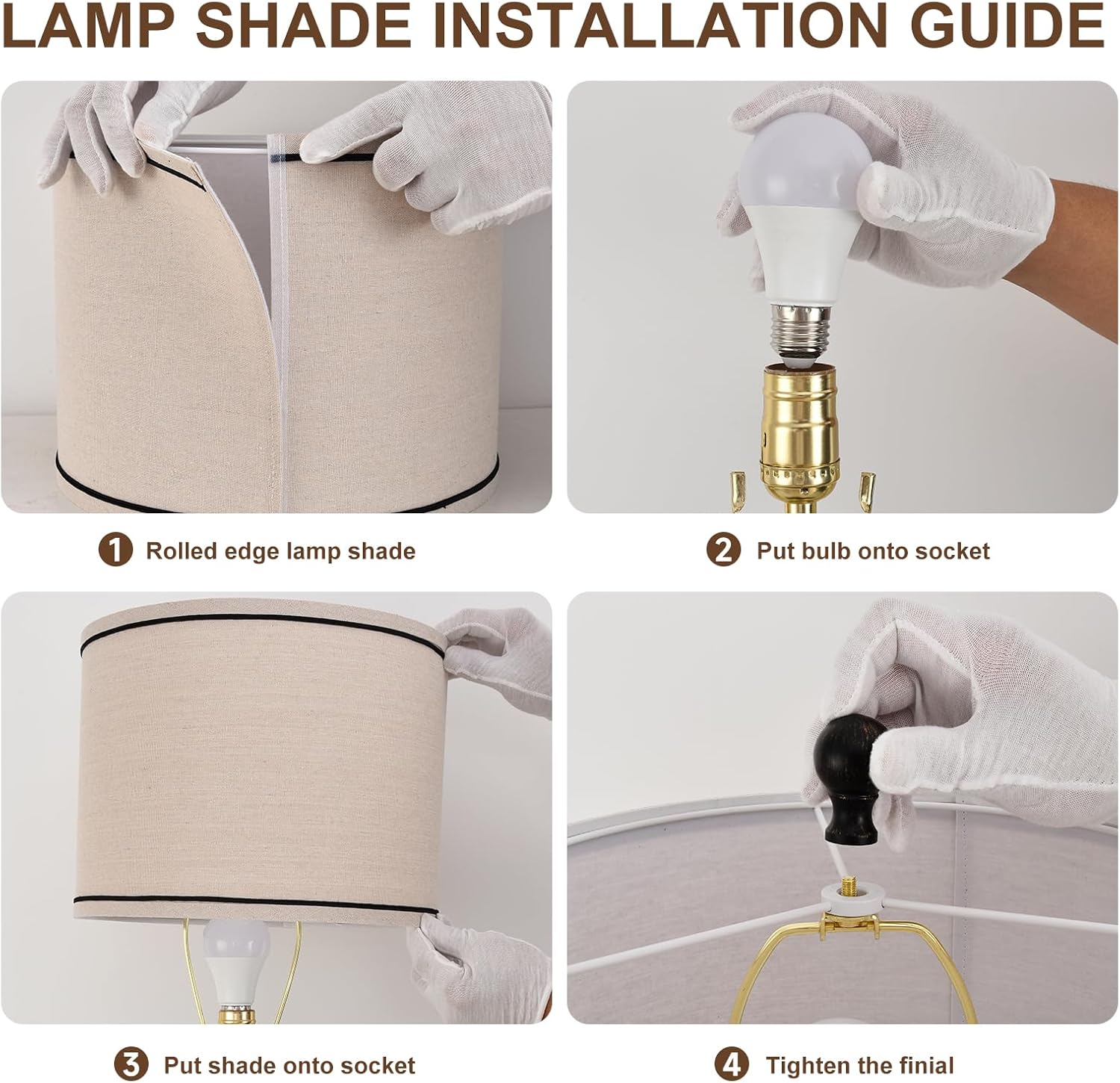 LAMP SHADE INSTALLATION GUIDE

1 Rolled edge lamp shade

2 Put bulb onto socket

3 Put shade onto socket

4 Tighten the finial