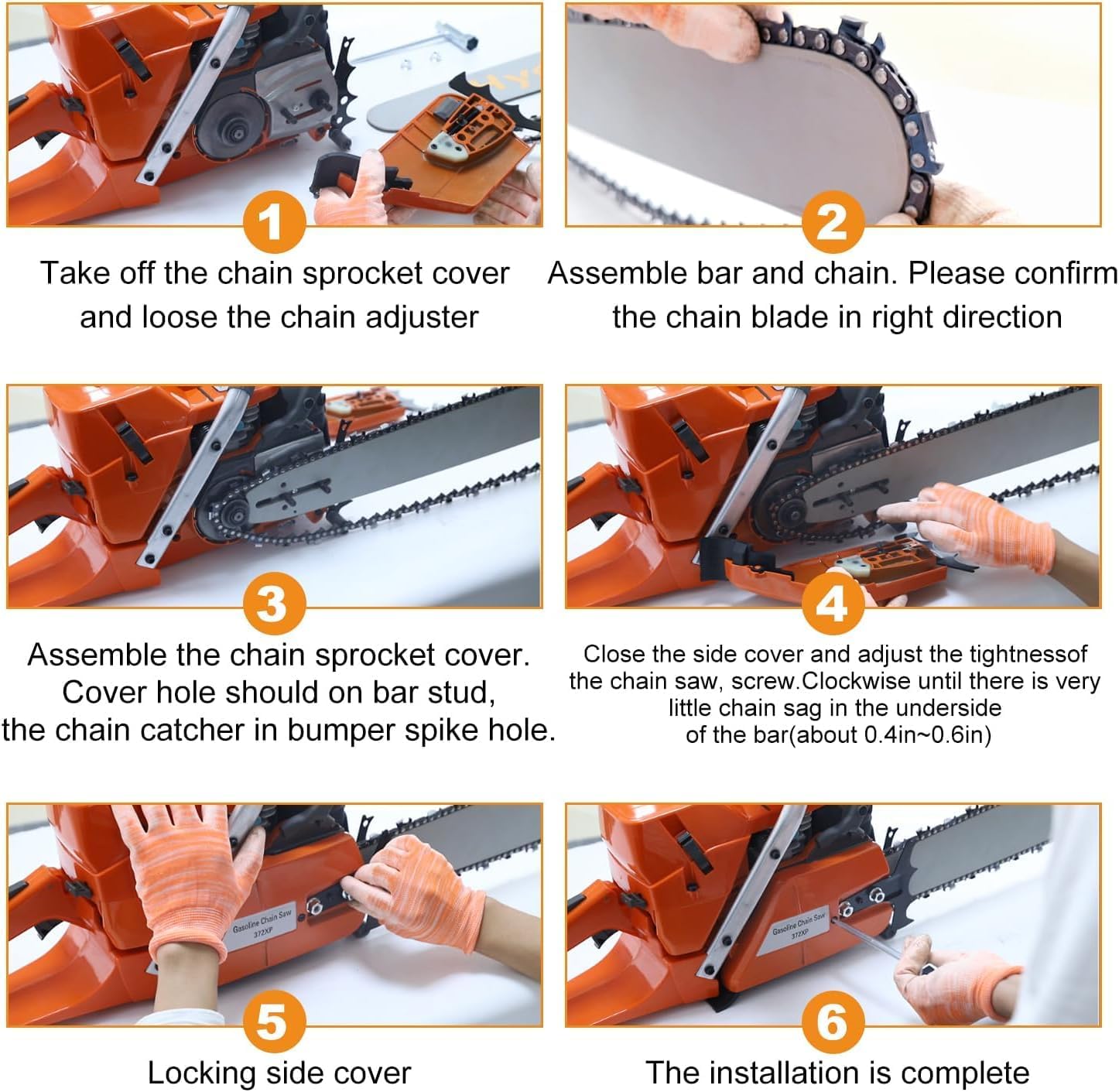 1

Take off the chain sprocket cover and loose the chain adjuster

2

Assemble bar and chain. Please confirm the chain blade in right direction

3

Assemble the chain sprocket cover. Cover hole should on bar stud, the chain catcher in bumper spike hole.

4

Close the side cover and adjust the tightnessof the chain saw, screw.Clockwise until there is very little chain sag in the underside of the bar(about 0.4in~0.6in)

Gasoline Chain Saw 372XP

5

Locking side cover

Gasoline Chain Saw 372XP

6

The installation is complete