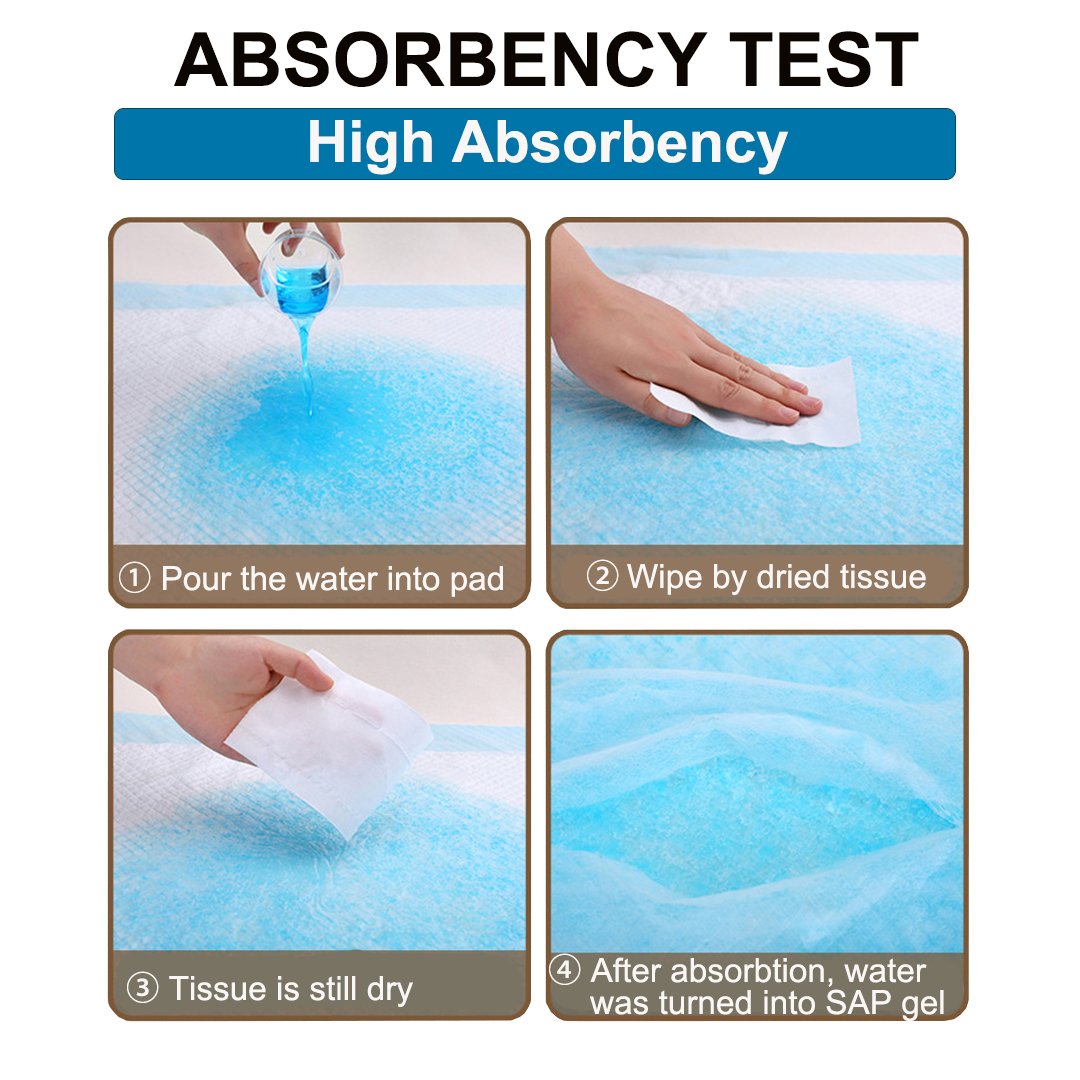 ABSORBENCY TEST

High Absorbency

① Pour the water into pad

② Wipe by dried tissue

③ Tissue is still dry

④ After absorbtion, water was turned into SAP gel