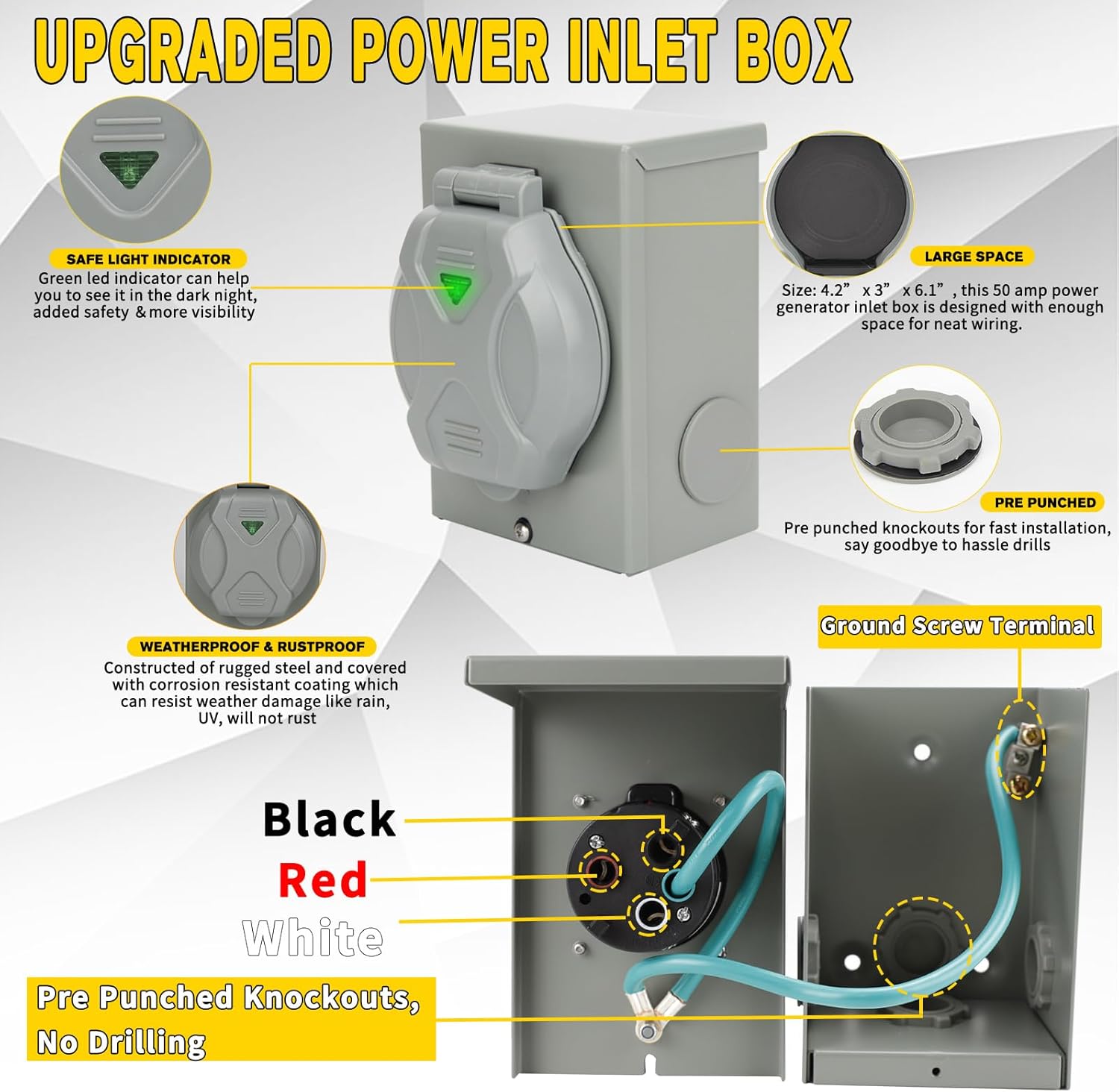 UPGRADED POWER INLET BOX

SAFE LIGHT INDICATOR

Green led indicator can help you to see it in the dark night, added safety & more visibility

LARGE SPACE

Size: 4.2” x 3” x 6.1”, this 50 amp power generator inlet box is designed with enough space for neat wiring.

PRE PUNCHED

Pre punched knockouts for fast installation, say goodbye to hassle drills

WEATHERPROOF & RUSTPROOF

Constructed of rugged steel and covered with corrosion resistant coating which can resist weather damage like rain, UV, will not rust

Ground Screw Terminal

Black

Red

White

Pre Punched Knockouts, No Drilling