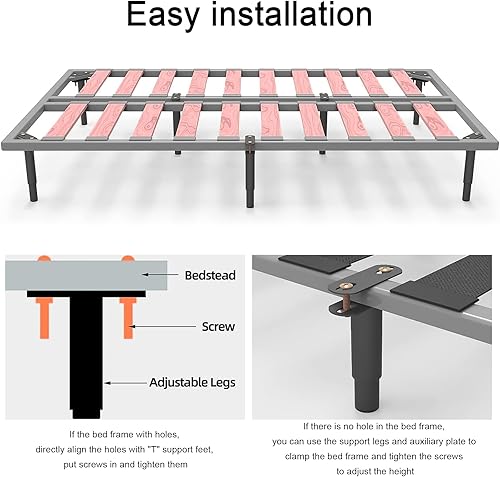 Easy installation

Bedstead

Screw

Adjustable Legs

If the bed frame with holes, directly align the holes with "T" support feet, put screws in and tighten them

If there is no hole in the bed frame, you can use the support legs and auxiliary plate to clamp the bed frame and tighten the screws to adjust the height