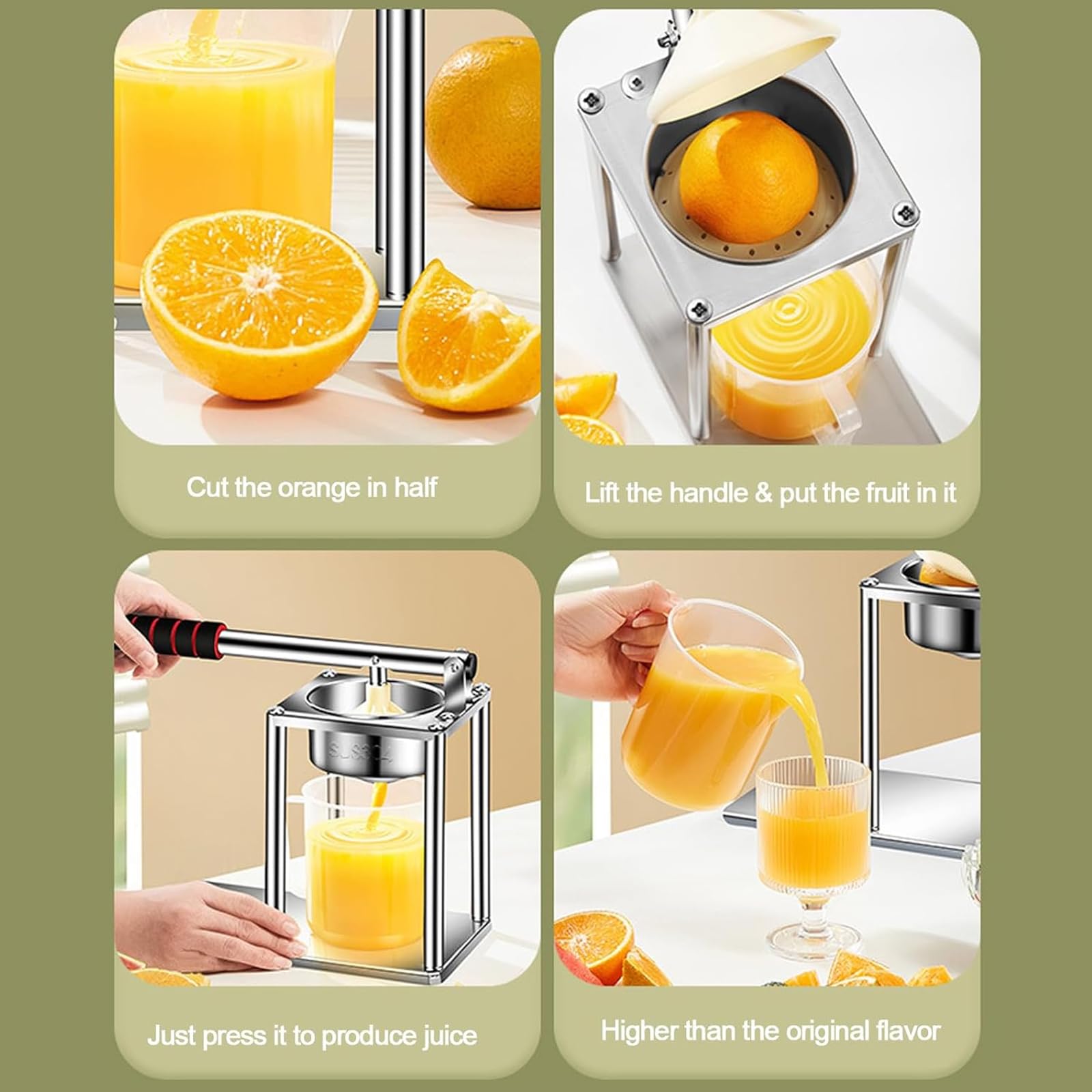 Cut the orange in half

Lift the handle & put the fruit in it

SUS304

Just press it to produce juice

Higher than the original flavor