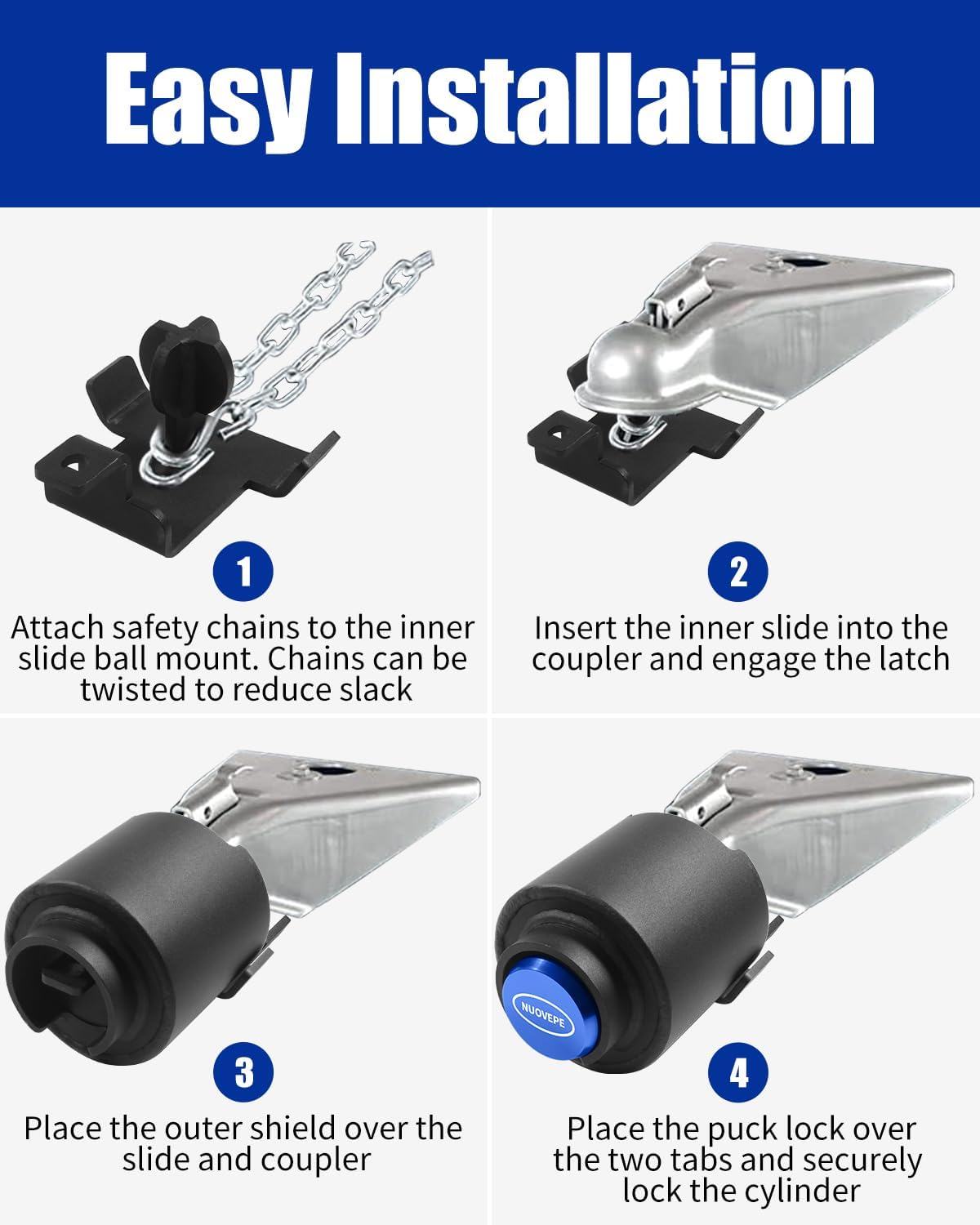 Easy Installation

1
Attach safety chains to the inner slide ball mount. Chains can be twisted to reduce slack

2
Insert the inner slide into the coupler and engage the latch

3
Place the outer shield over the slide and coupler

NUOVEPE

4
Place the puck lock over the two tabs and securely lock the cylinder