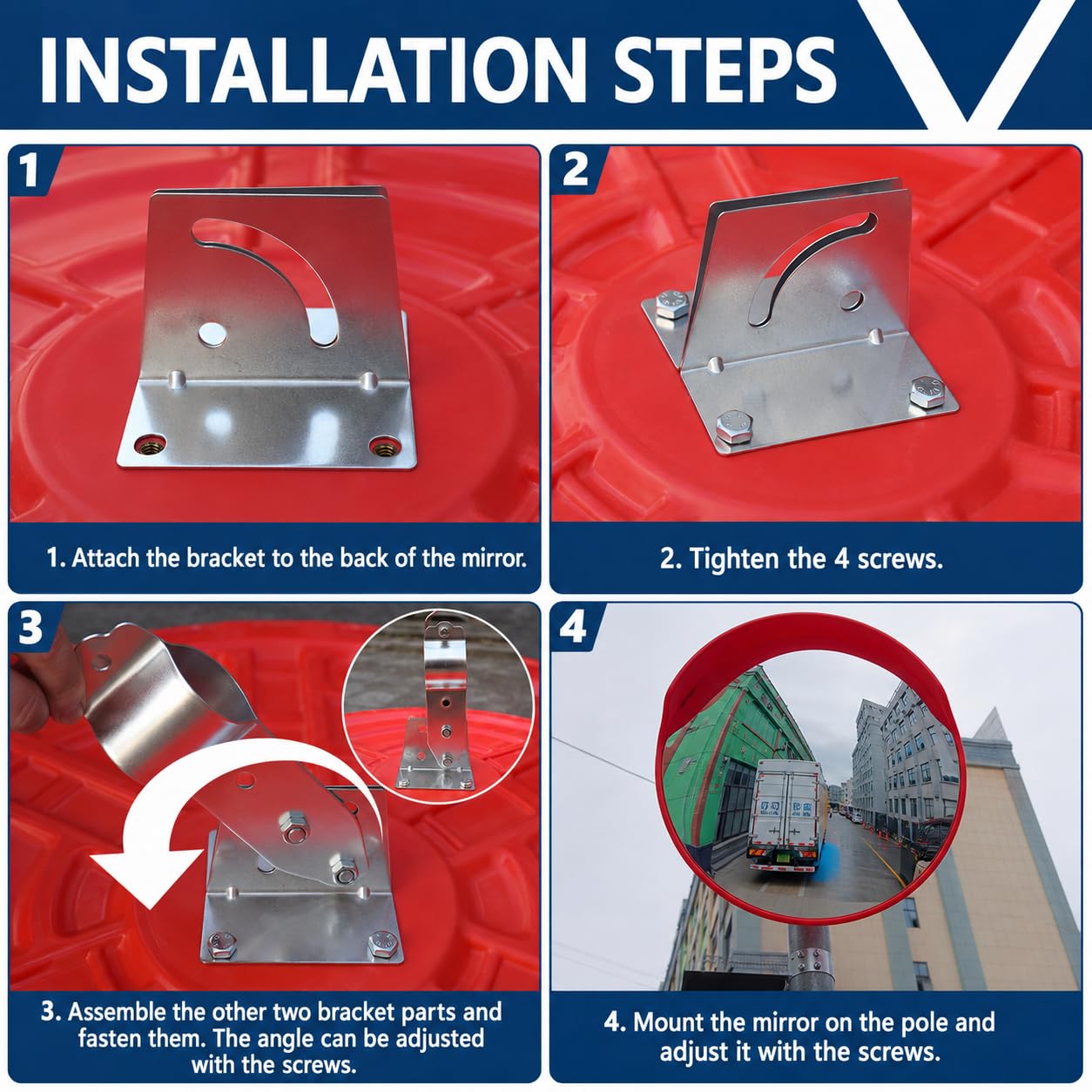 INSTALLATION STEPS

1

1. Attach the bracket to the back of the mirror.

2

2. Tighten the 4 screws.

3

3. Assemble the other two bracket parts and fasten them. The angle can be adjusted with the screws.

4

4. Mount the mirror on the pole and adjust it with the screws.