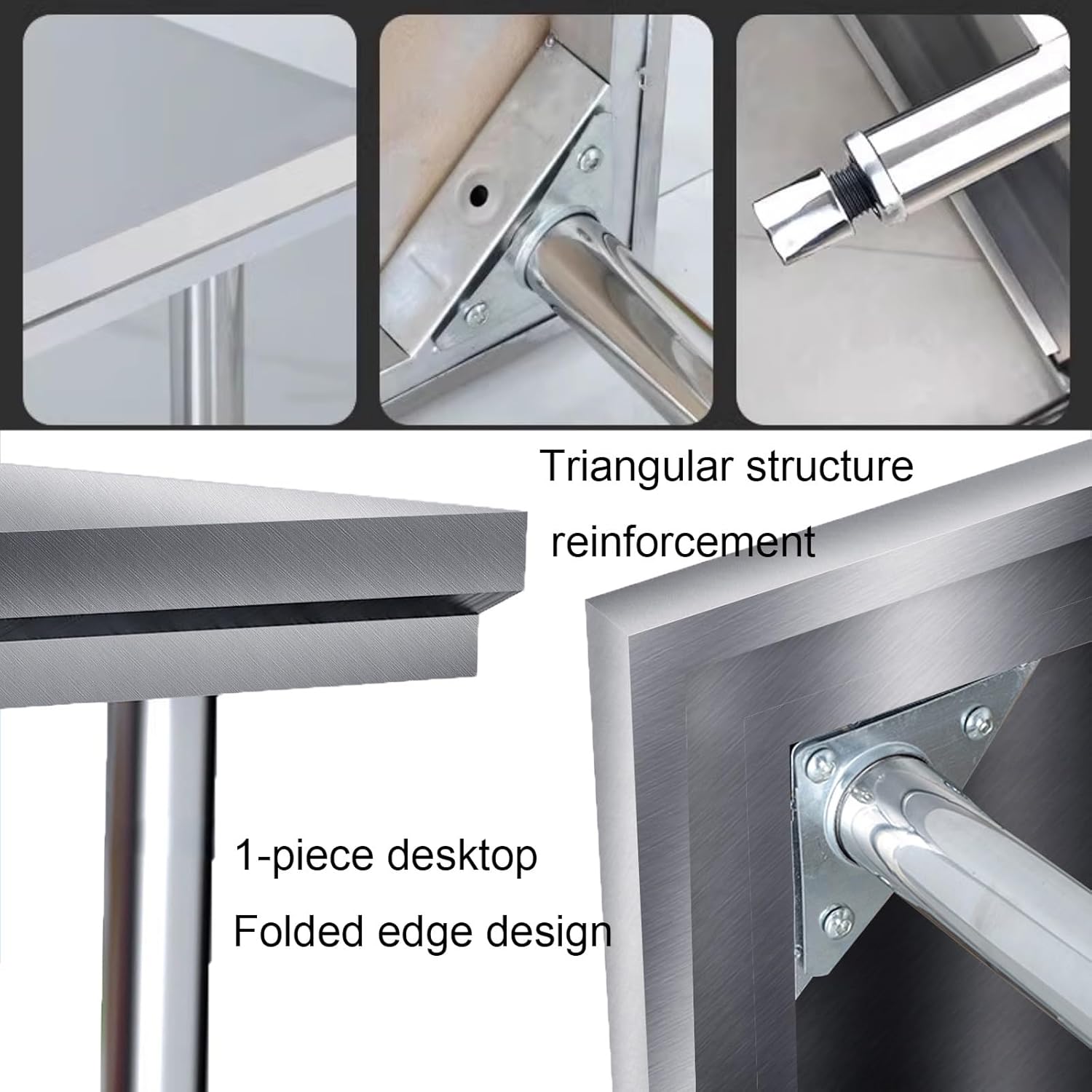 Triangular structure reinforcement

1-piece desktop

Folded edge design