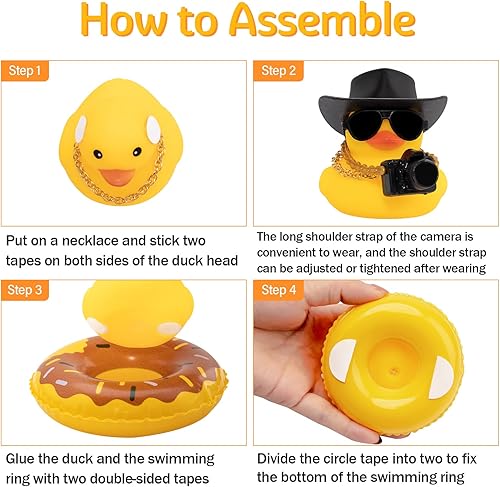 How to Assemble

Step 1

Put on a necklace and stick two tapes on both sides of the duck head

Step 2

The long shoulder strap of the camera is convenient to wear, and the shoulder strap can be adjusted or tightened after wearing

Step 3

Glue the duck and the swimming ring with two double-sided tapes

Step 4

Divide the circle tape into two to fix the bottom of the swimming ring