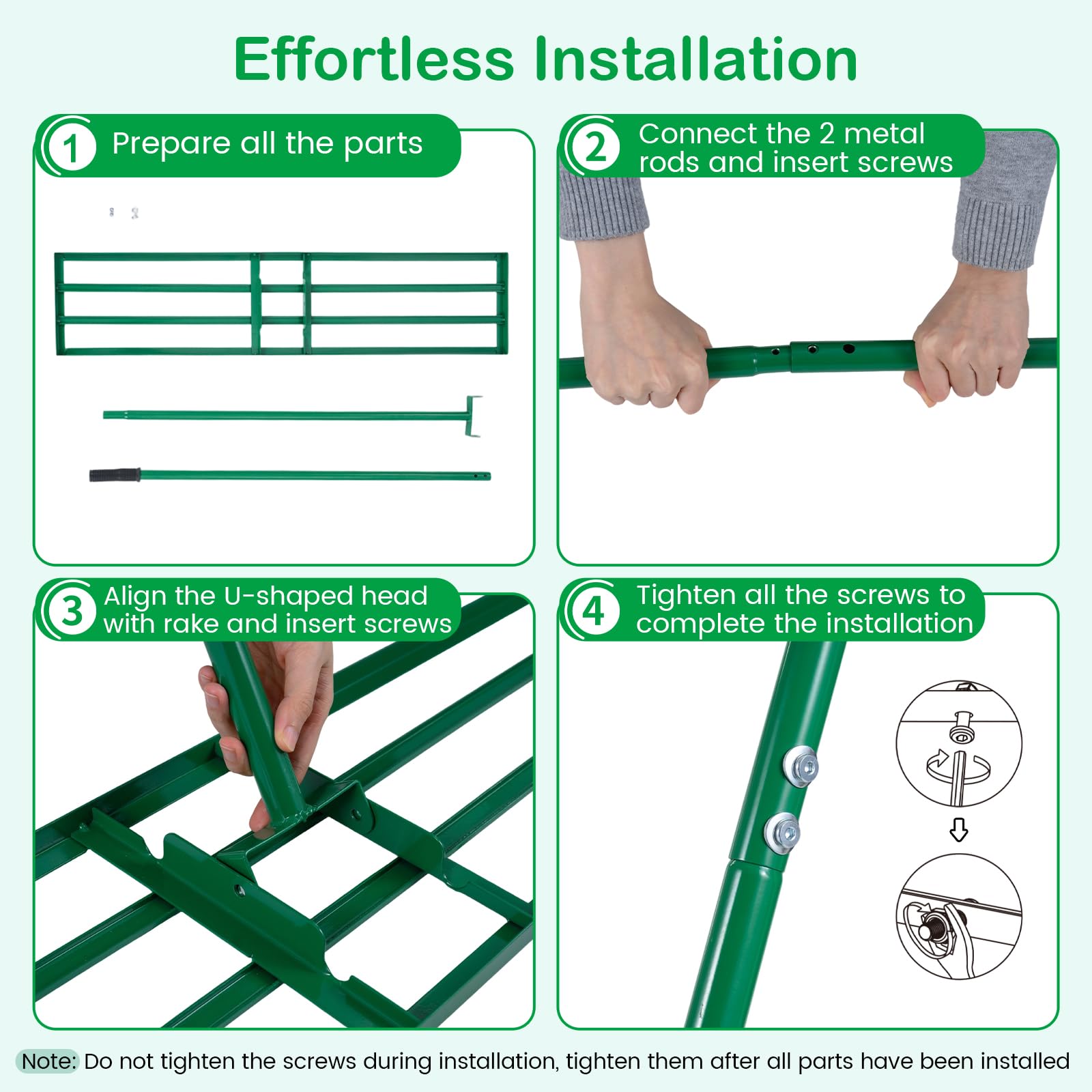 Effortless Installation

1 Prepare all the parts

2 Connect the 2 metal rods and insert screws

3 Align the U-shaped head with rake and insert screws

4 Tighten all the screws to complete the installation

Note: Do not tighten the screws during installation, tighten them after all parts have been installed