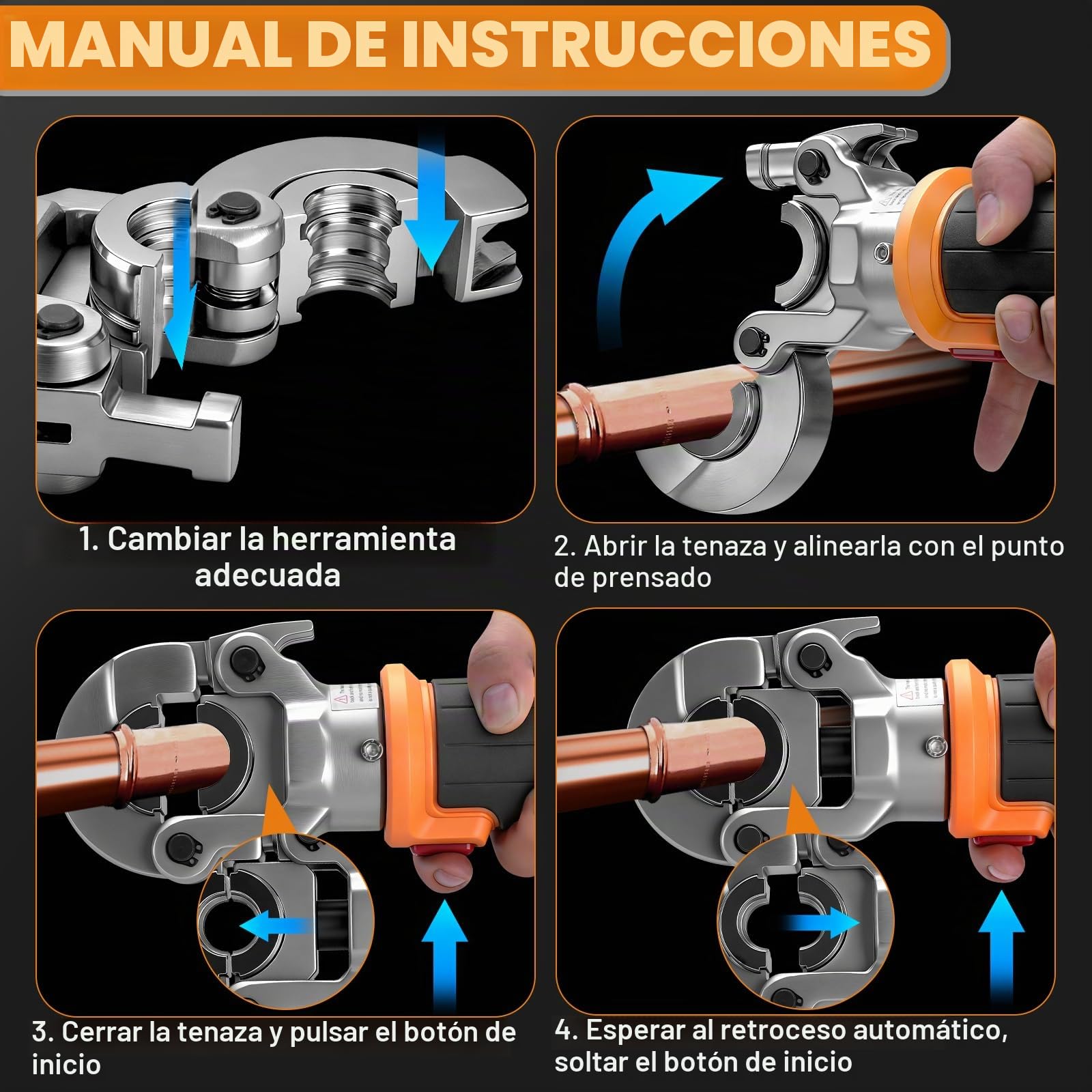 MANUAL DE INSTRUCCIONES

1. Cambiar la herramienta adecuada

2. Abrir la tenaza y alinearla con el punto de prensado

3. Cerrar la tenaza y pulsar el botón de inicio

4. Esperar al retroceso automático, soltar el botón de inicio