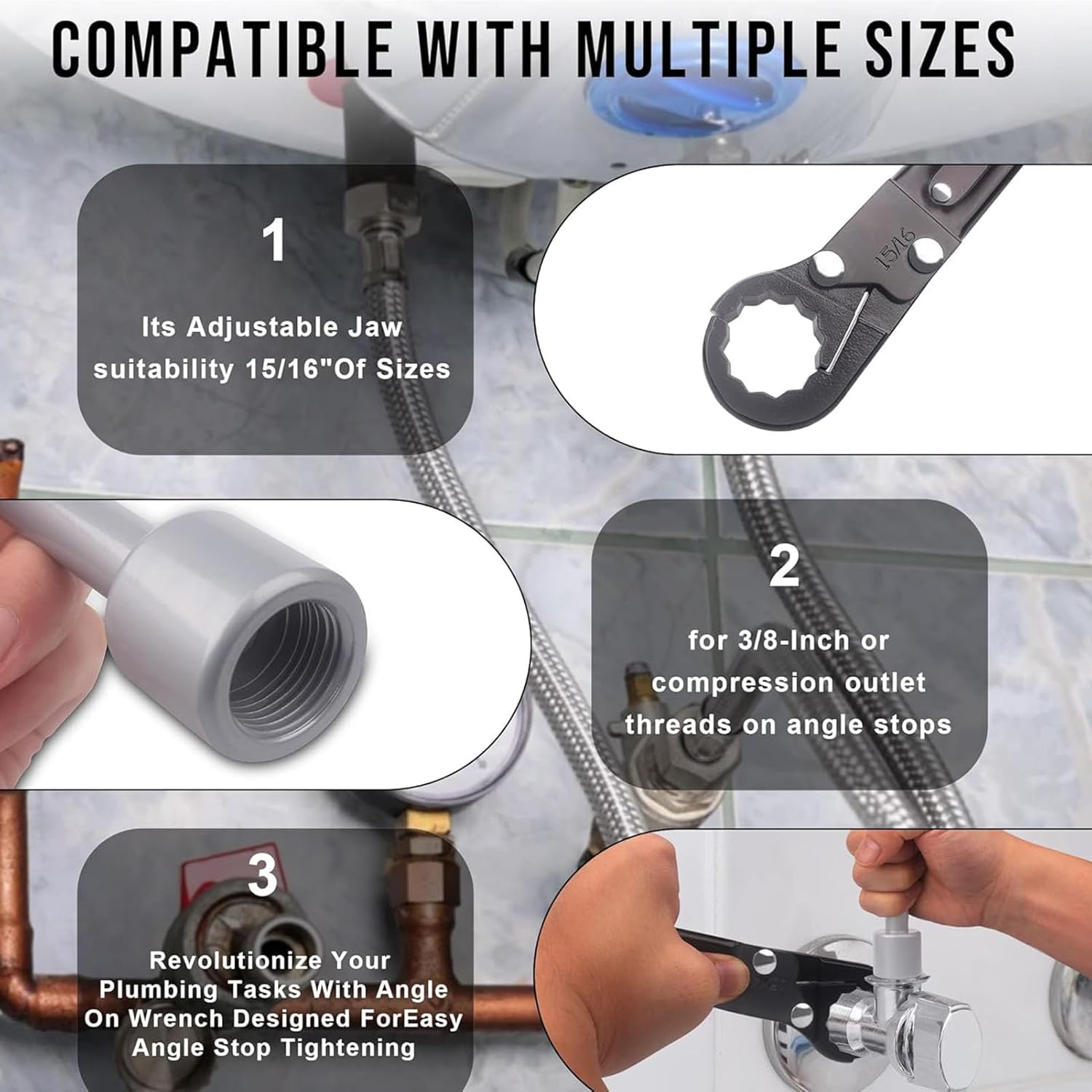 COMPATIBLE WITH MULTIPLE SIZES

1

Its Adjustable Jaw suitability 15/16"Of Sizes

15/16

2

for 3/8-Inch or compression outlet threads on angle stops

3

Revolutionize Your Plumbing Tasks With Angle On Wrench Designed ForEasy Angle Stop Tightening