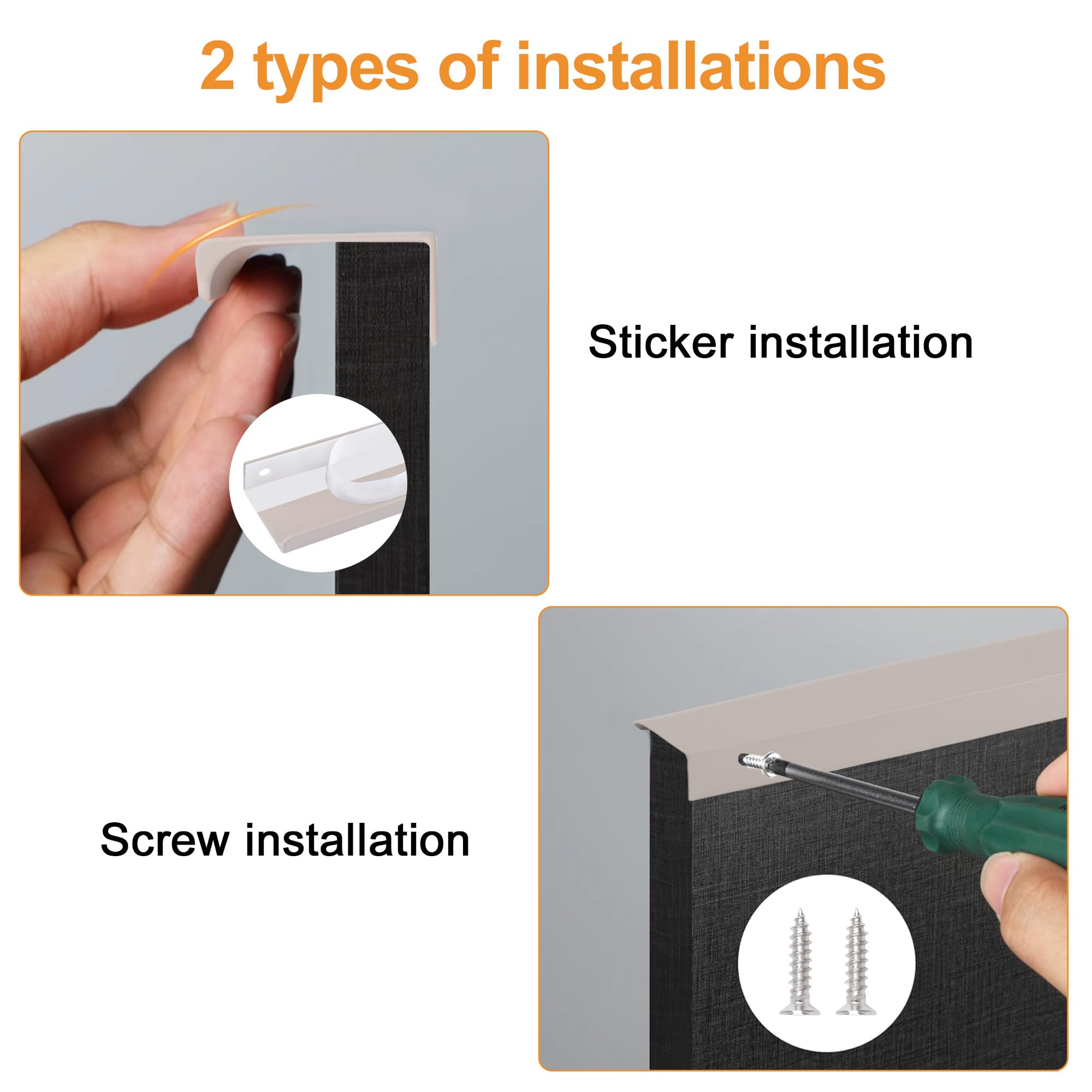 2 types of installations

Sticker installation

Screw installation