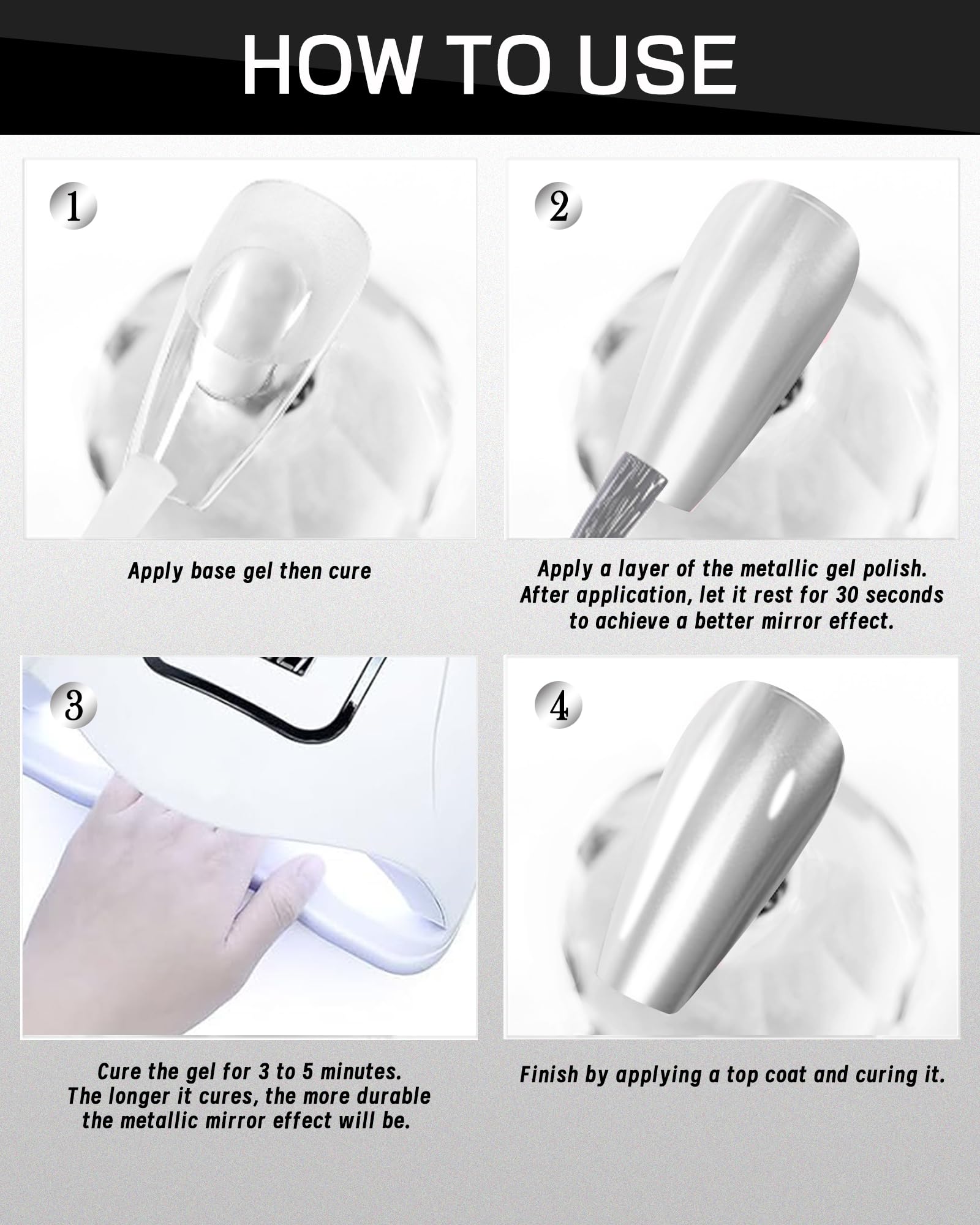 HOW TO USE

1

Apply base gel then cure

2

Apply a layer of the metallic gel polish. After application, let it rest for 30 seconds to achieve a better mirror effect.

3

Cure the gel for 3 to 5 minutes. The longer it cures, the more durable the metallic mirror effect will be.

4

Finish by applying a top coat and curing it.