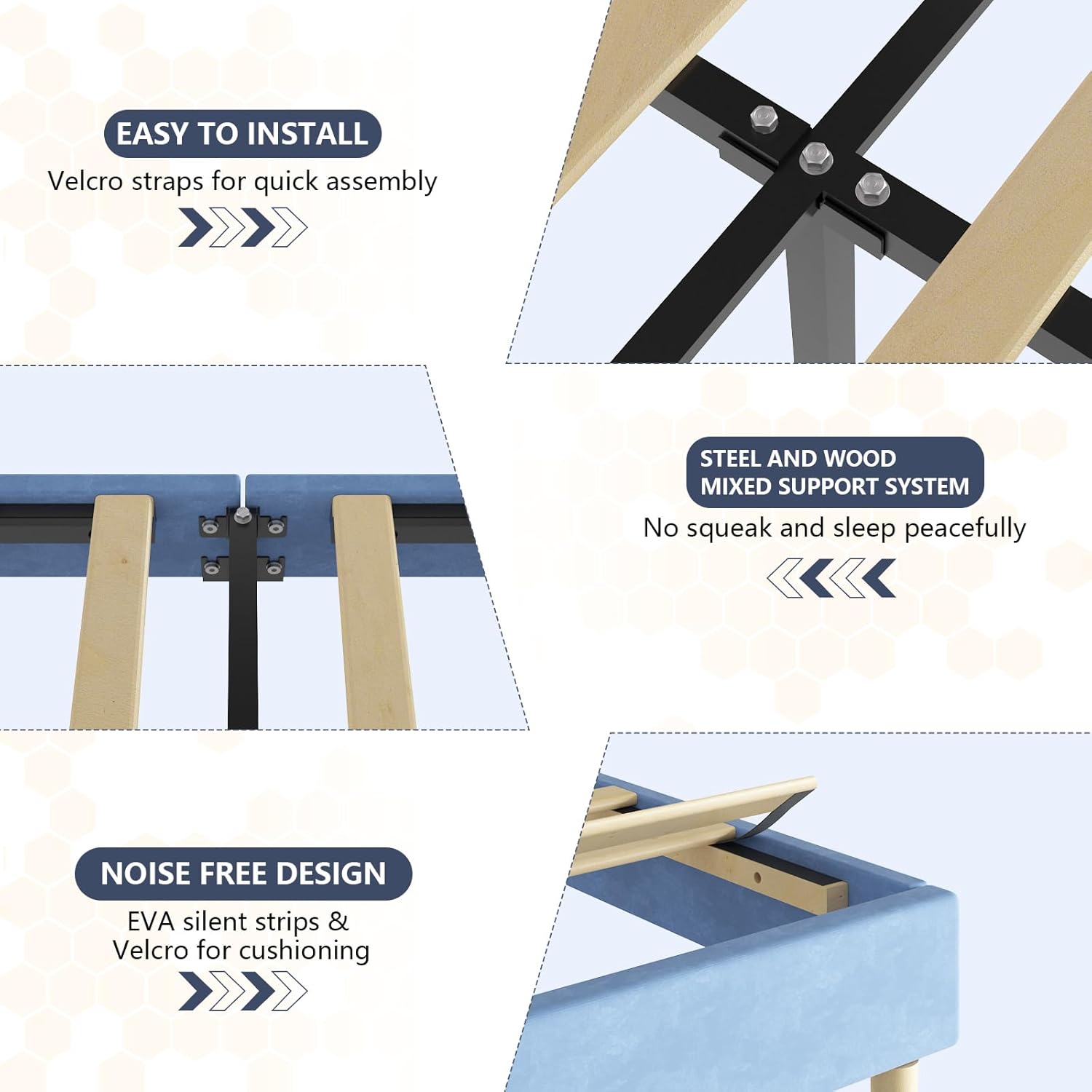 EASY TO INSTALL

Velcro straps for quick assembly

STEEL AND WOOD MIXED SUPPORT SYSTEM

No squeak and sleep peacefully

NOISE FREE DESIGN

EVA silent strips & Velcro for cushioning