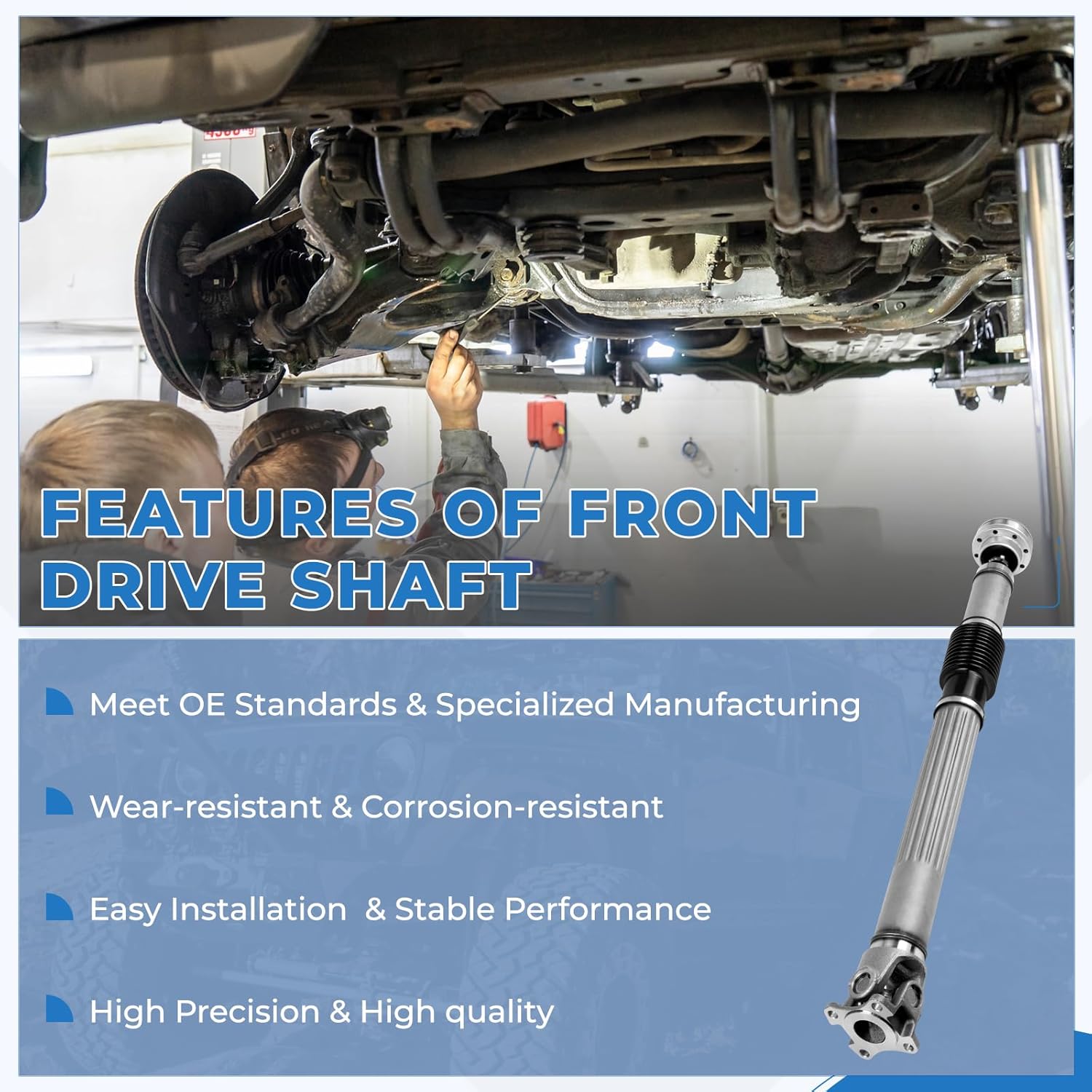 FEATURES OF FRONT DRIVE SHAFT

Meet OE Standards & Specialized Manufacturing

Wear-resistant & Corrosion-resistant

Easy Installation  & Stable Performance

High Precision & High quality