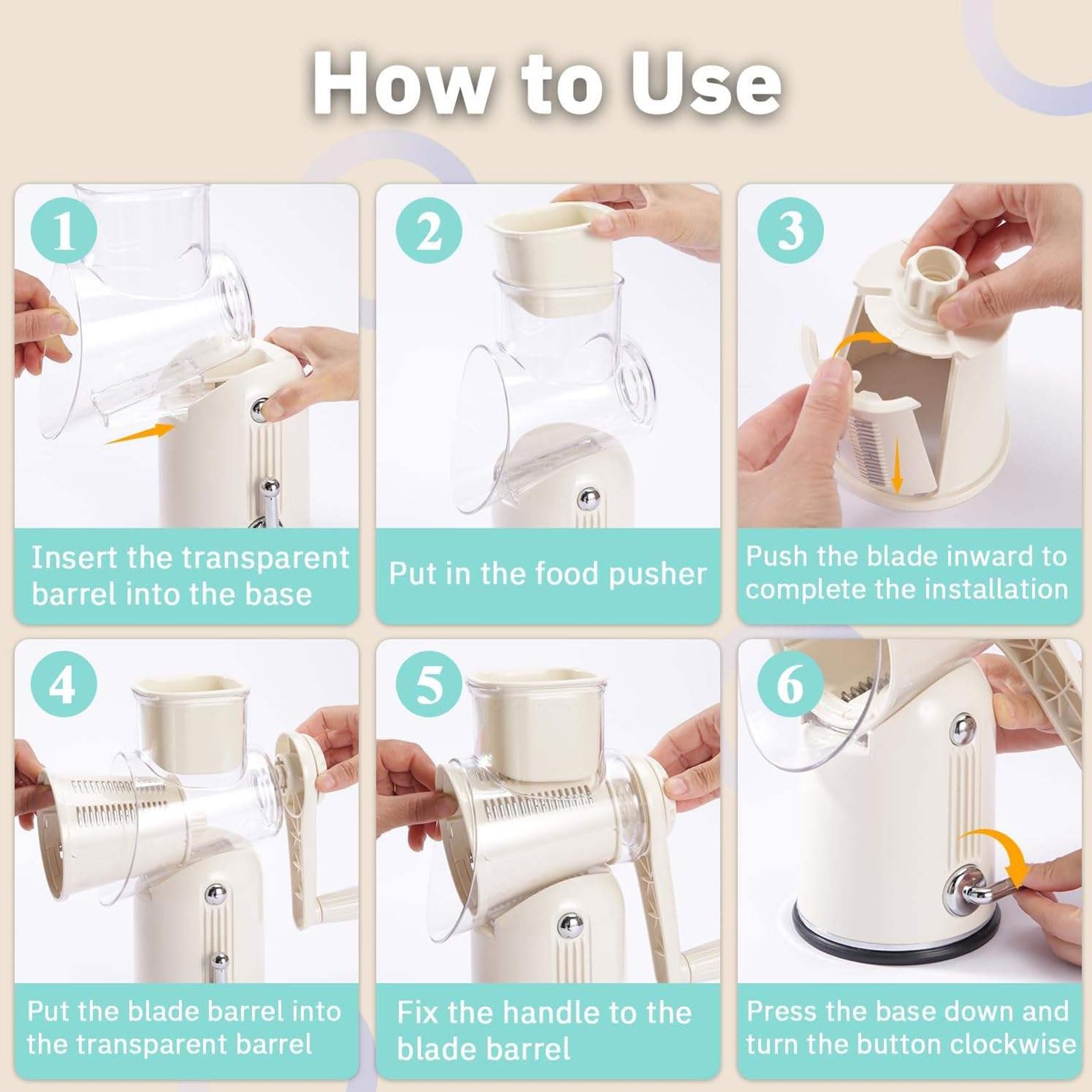 How to Use

1

Insert the transparent barrel into the base

2

Put in the food pusher

3

Push the blade inward to complete the installation

4

Put the blade barrel into the transparent barrel

5

Fix the handle to the blade barrel

6

Press the base down and turn the button clockwise