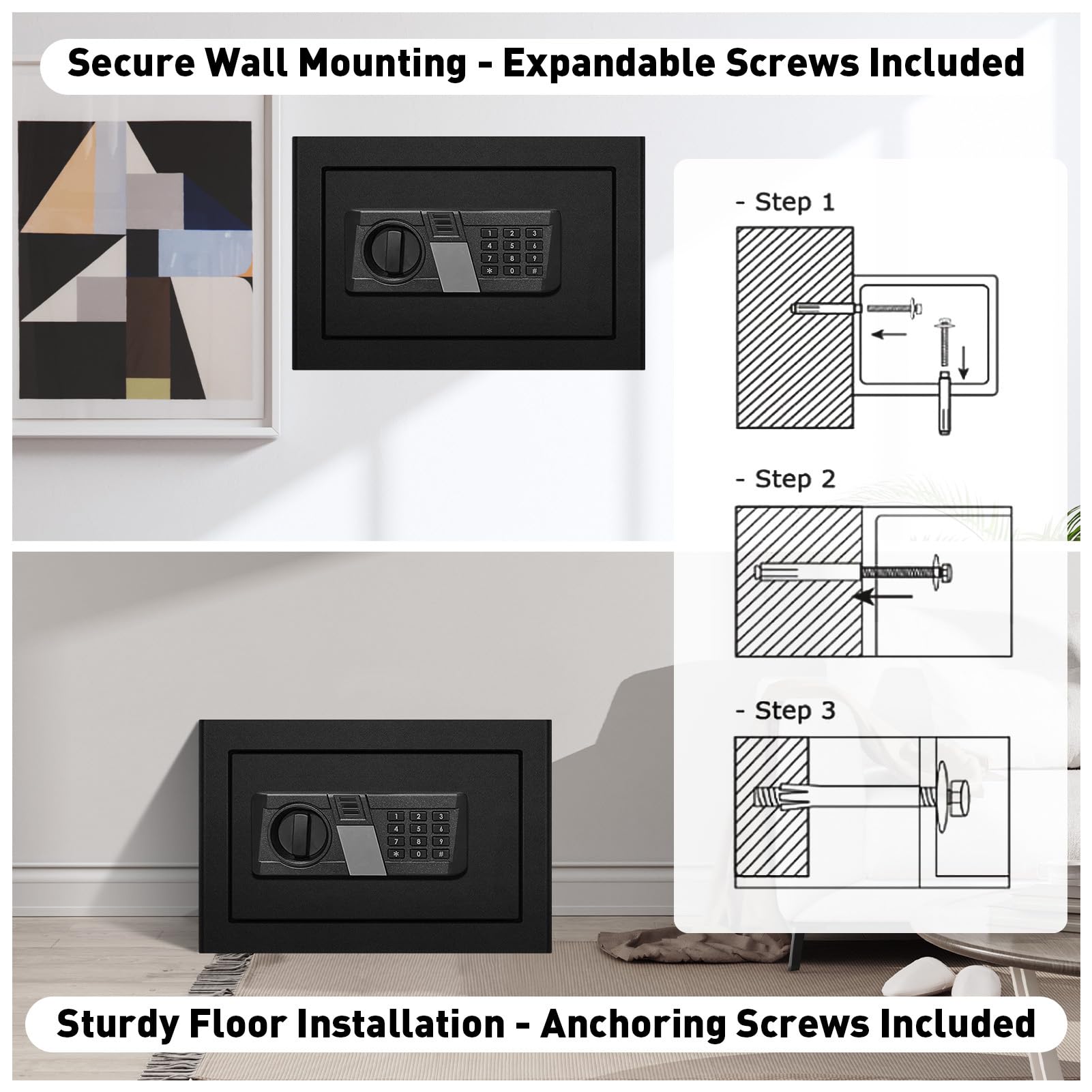 Secure Wall Mounting - Expandable Screws Included

1 2 3
4 5 6
7 8 9
* 0 #

- Step 1

- Step 2

- Step 3

1 2 3
4 5 6
7 8 9
* 0 #

Sturdy Floor Installation - Anchoring Screws Included