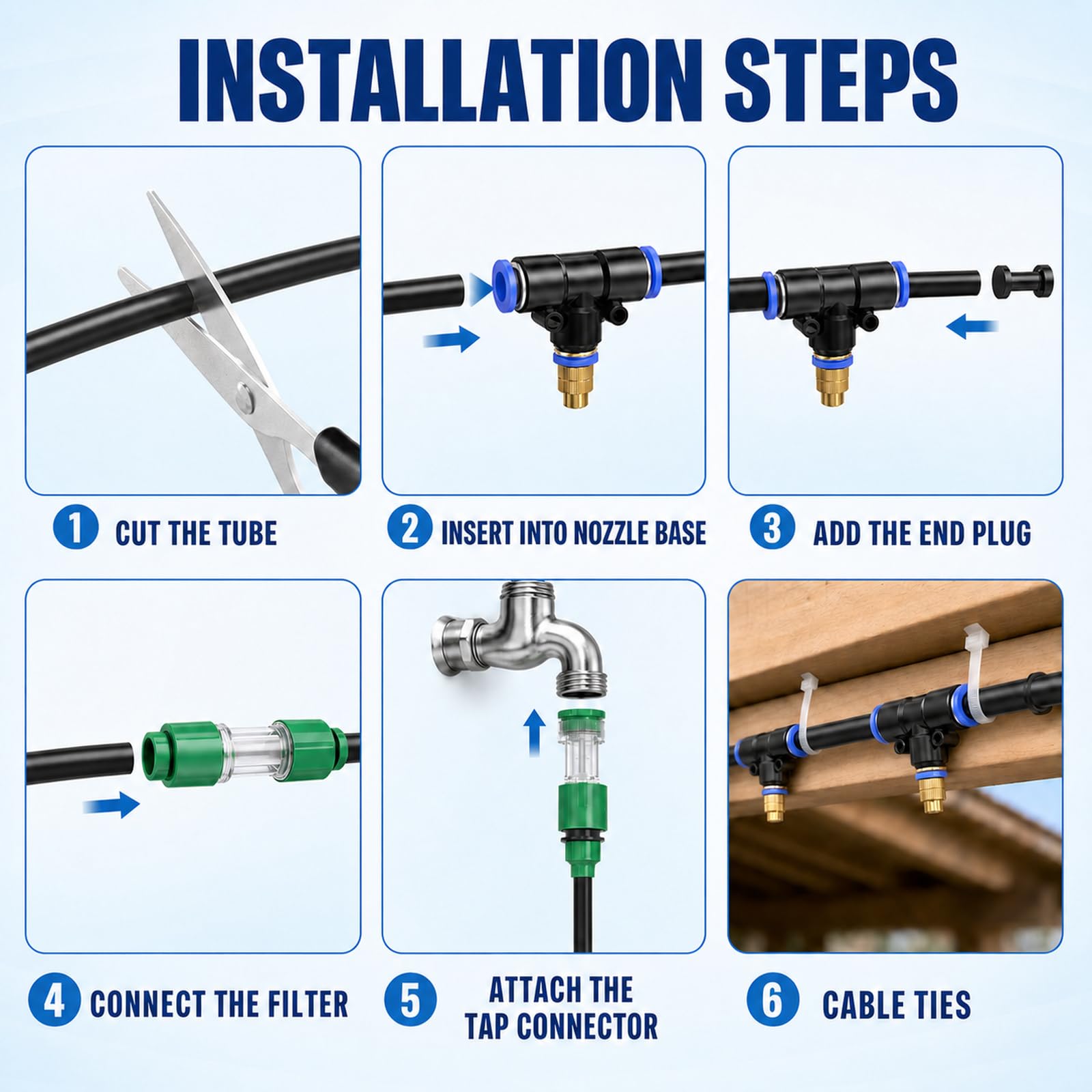 INSTALLATION STEPS

1 CUT THE TUBE

2 INSERT INTO NOZZLE BASE

3 ADD THE END PLUG

4 CONNECT THE FILTER

5 ATTACH THE TAP CONNECTOR

6 CABLE TIES