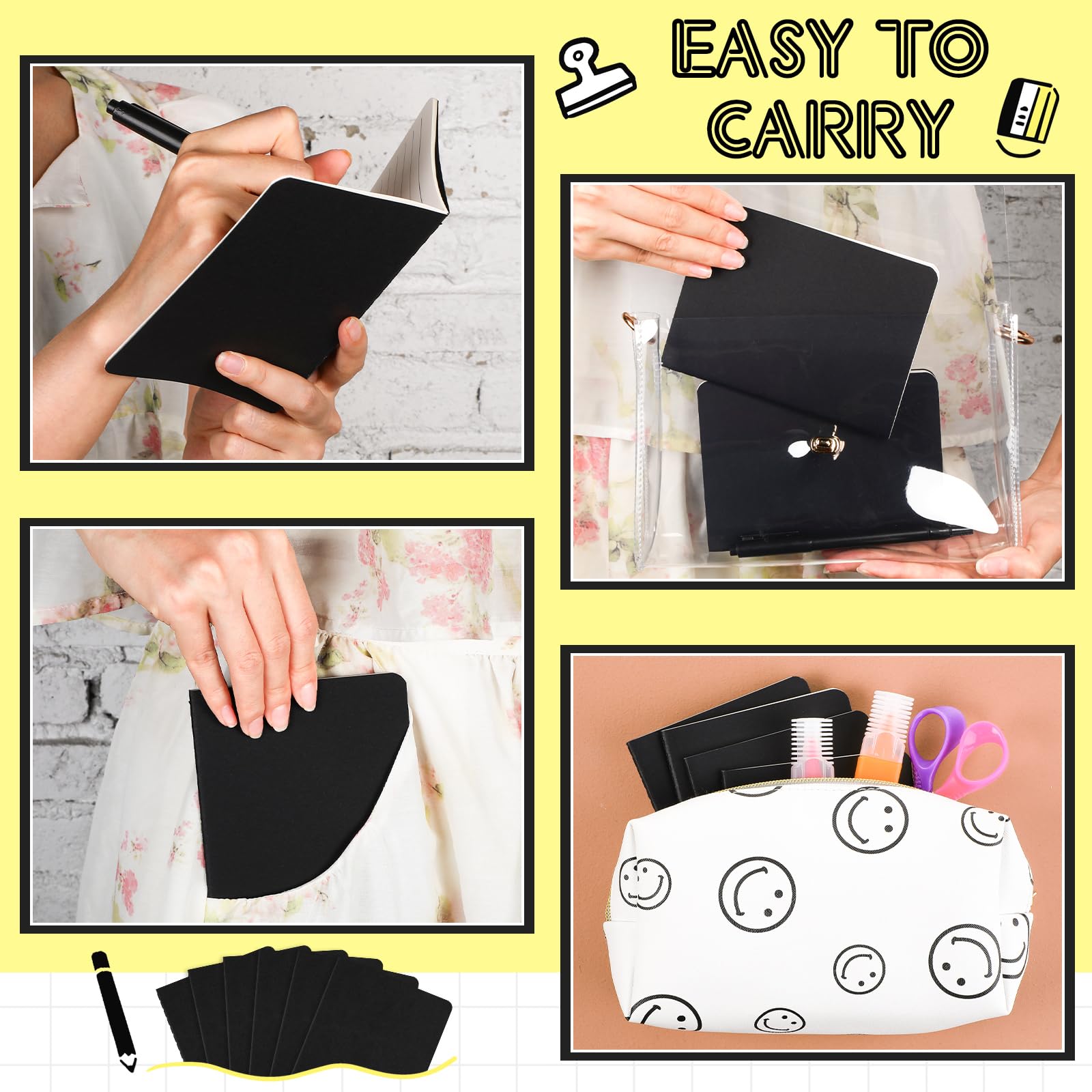 EASY TO CARRY