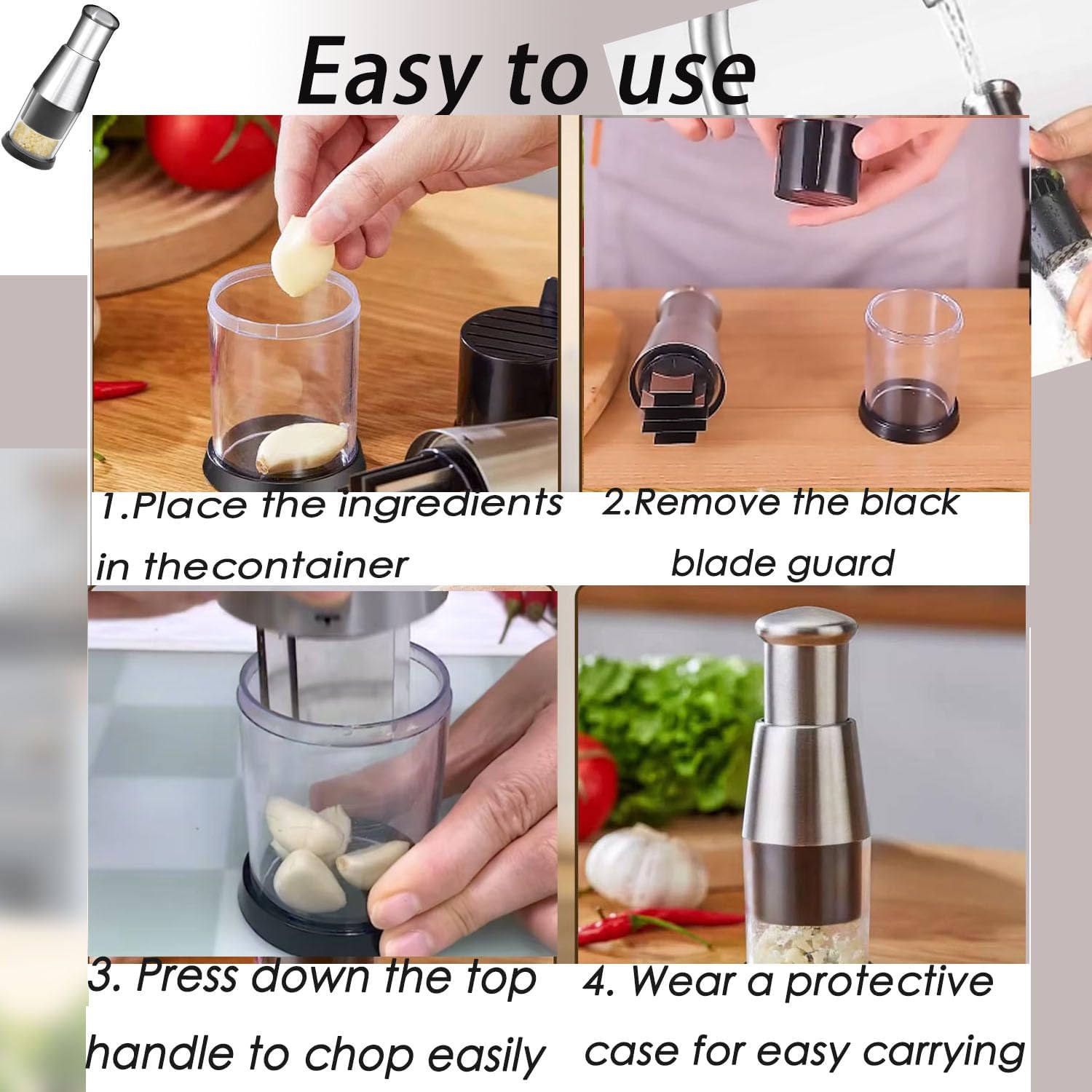 Easy to use

1.Place the ingredients in thecontainer

2.Remove the black blade guard

3. Press down the top handle to chop easily

4. Wear a protective case for easy carrying