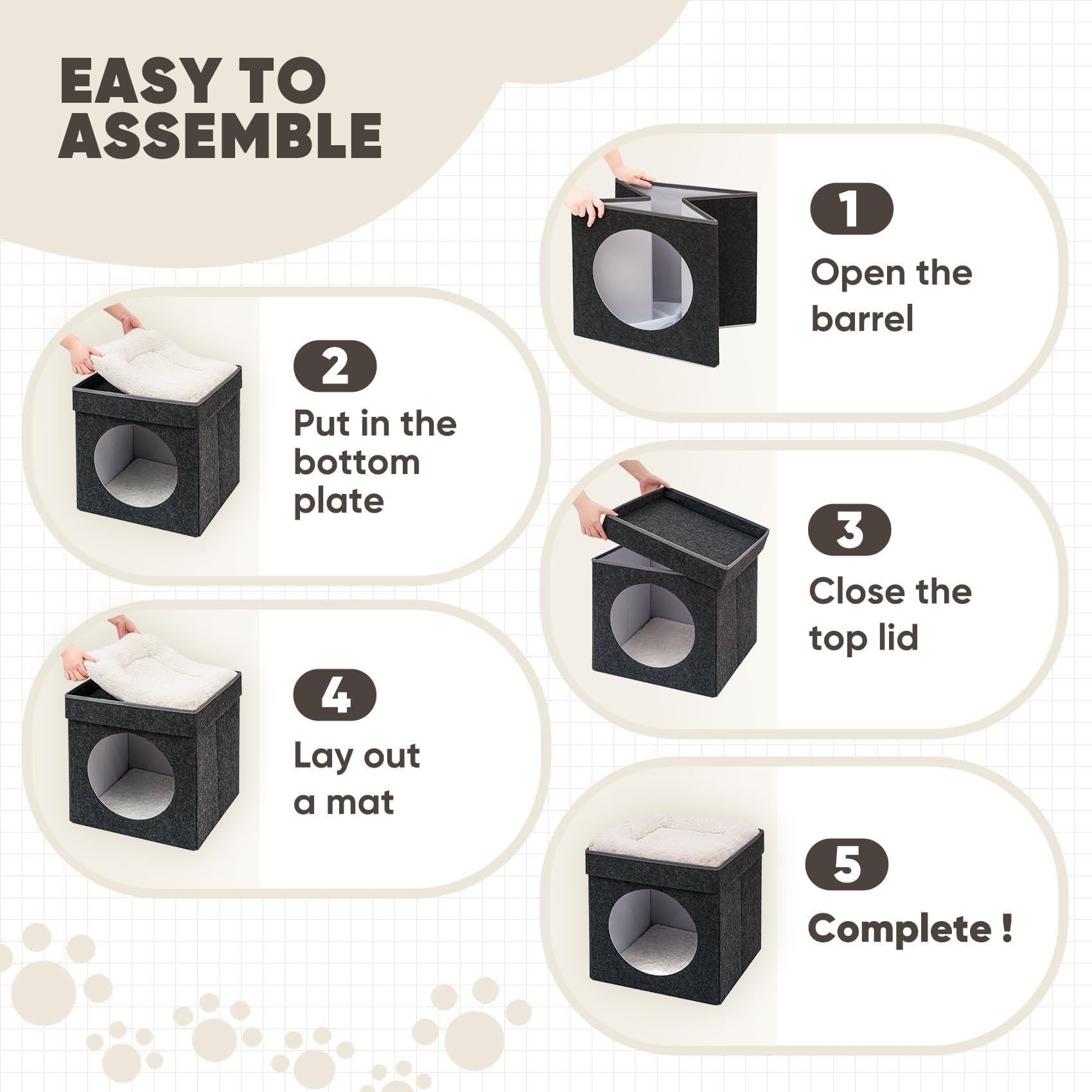 EASY TO ASSEMBLE

1
Open the barrel

2
Put in the bottom plate

3
Close the top lid

4
Lay out a mat

5
Complete !