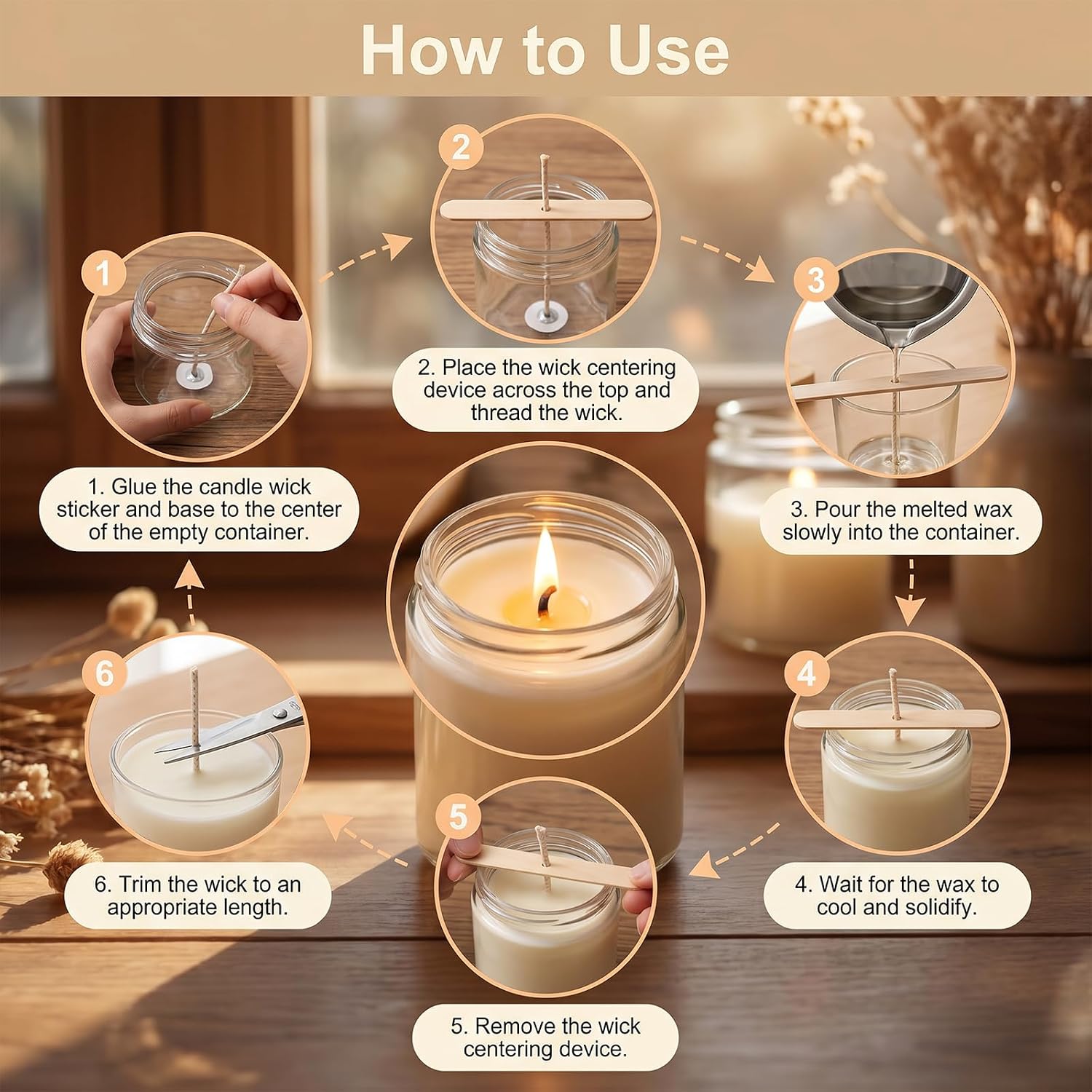 How to Use

1

1. Glue the candle wick sticker and base to the center of the empty container.

2

2. Place the wick centering device across the top and thread the wick.

3

3. Pour the melted wax slowly into the container.

4

4. Wait for the wax to cool and solidify.

5

5. Remove the wick centering device.

6

6. Trim the wick to an appropriate length.