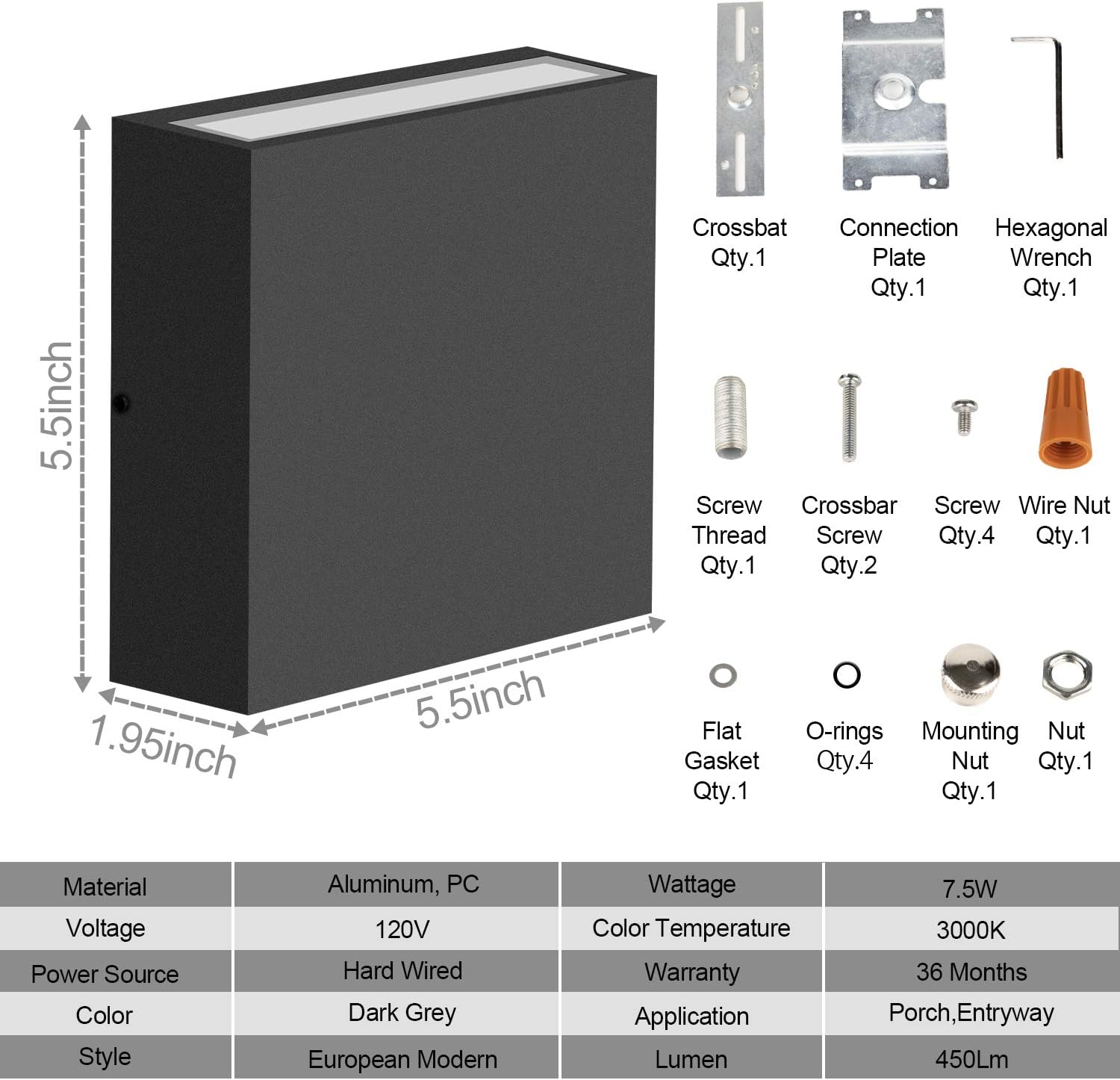 5.5inch

1.95inch

5.5inch

Crossbat
Qty.1

Connection
Plate
Qty.1

Hexagonal
Wrench
Qty.1

Screw
Thread
Qty.1

Crossbar
Screw
Qty.2

Screw
Qty.4

Wire Nut
Qty.1

Flat
Gasket
Qty.1

O-rings
Qty.4

Mounting
Nut
Qty.1

Nut
Qty.1

| Material | Aluminum, PC | Wattage | 7.5W |
|---|---|---|---|
| Voltage | 120V | Color Temperature | 3000K |
| Power Source | Hard Wired | Warranty | 36 Months |
| Color | Dark Grey | Application | Porch,Entryway |
| Style | European Modern | Lumen | 450Lm |