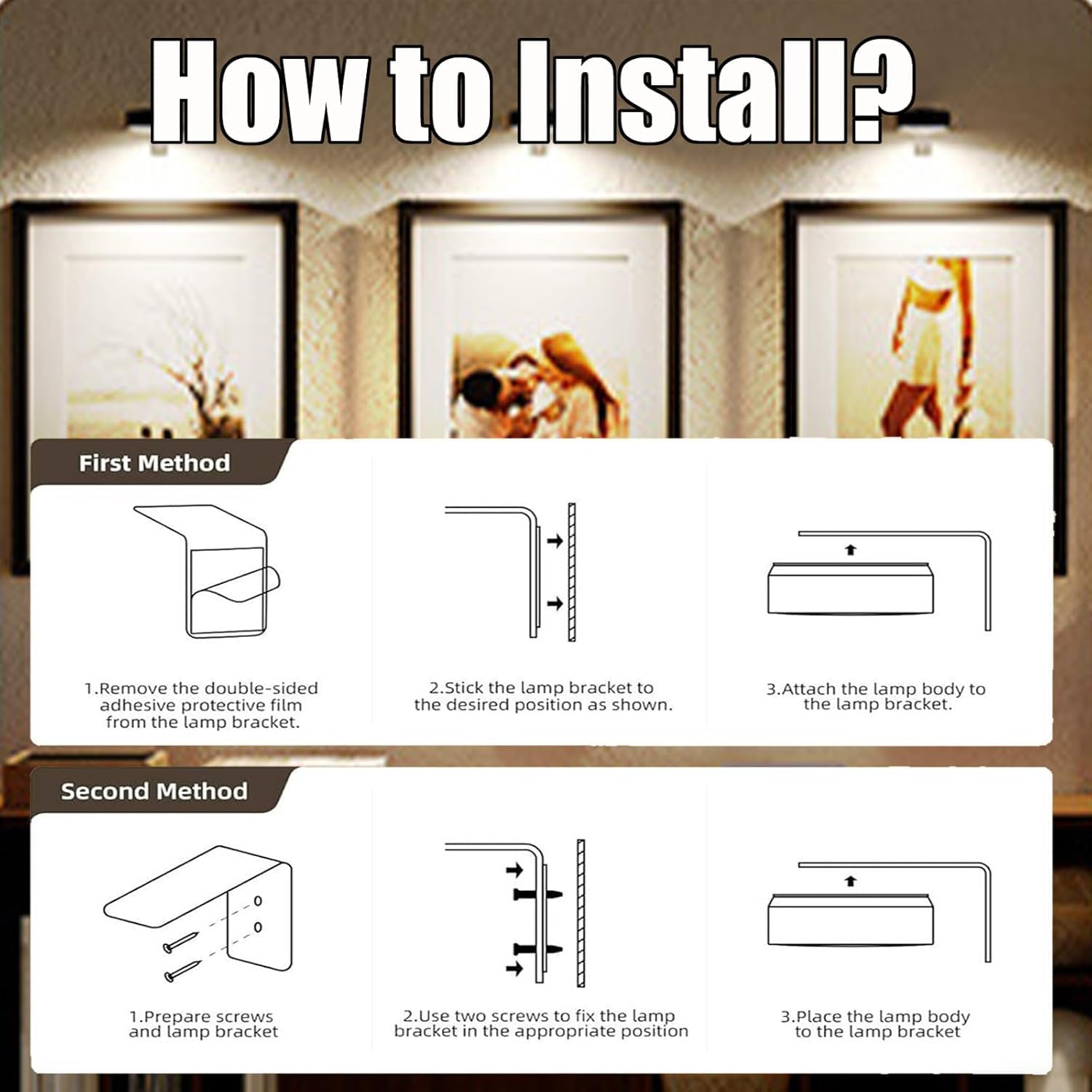 How to Install?

First Method

1.Remove the double-sided adhesive protective film from the lamp bracket.

2.Stick the lamp bracket to the desired position as shown.

3.Attach the lamp body to the lamp bracket.

Second Method

1.Prepare screws and lamp bracket

2.Use two screws to fix the lamp bracket in the appropriate position

3.Place the lamp body to the lamp bracket