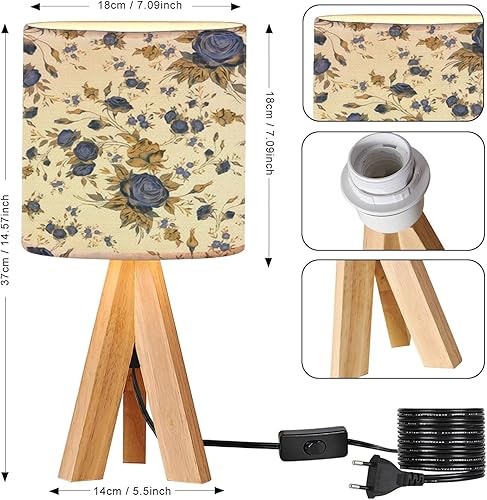 18cm / 7.09inch

37cm / 14.57inch

18cm / 7.09inch

14cm / 5.5inch