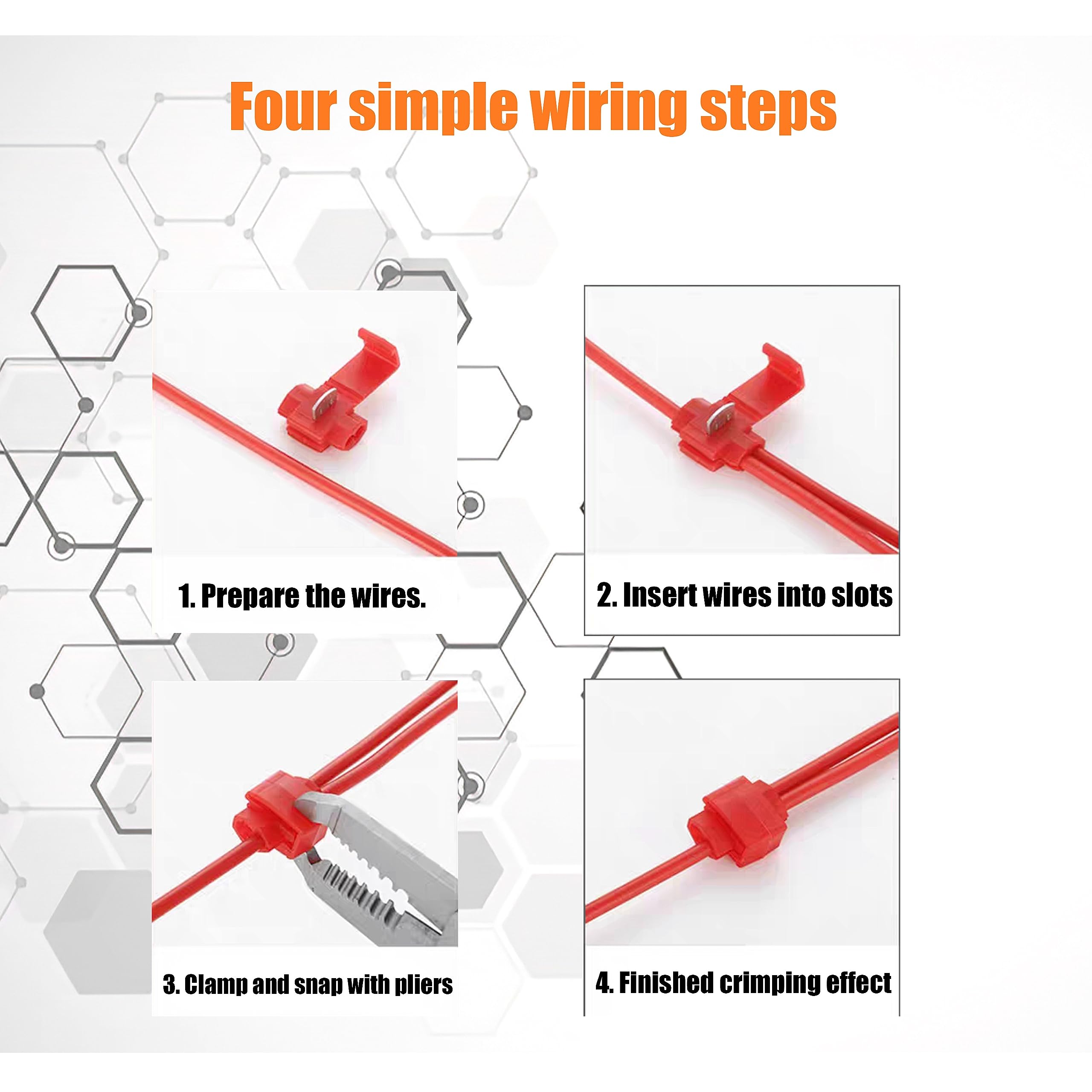 Four simple wiring steps

1. Prepare the wires.

2. Insert wires into slots

3. Clamp and snap with pliers

4. Finished crimping effect