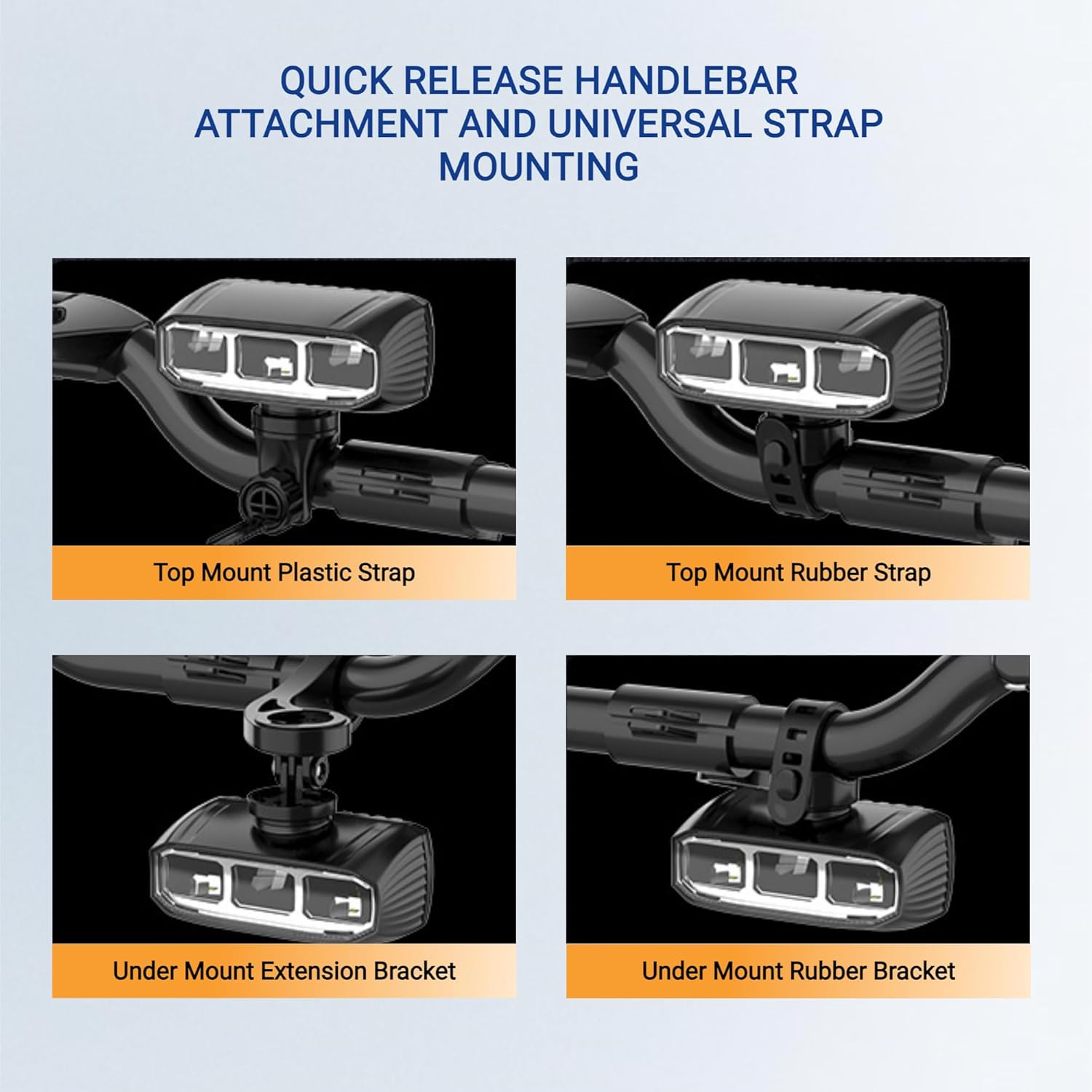 QUICK RELEASE HANDLEBAR ATTACHMENT AND UNIVERSAL STRAP MOUNTING

Top Mount Plastic Strap

Top Mount Rubber Strap

Under Mount Extension Bracket

Under Mount Rubber Bracket