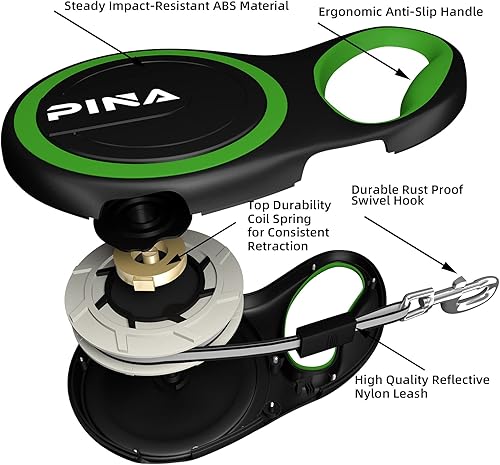 Steady Impact-Resistant ABS Material

Ergonomic Anti-Slip Handle

PINA

Durable Rust Proof Swivel Hook

Top Durability Coil Spring for Consistent Retraction

High Quality Reflective Nylon Leash