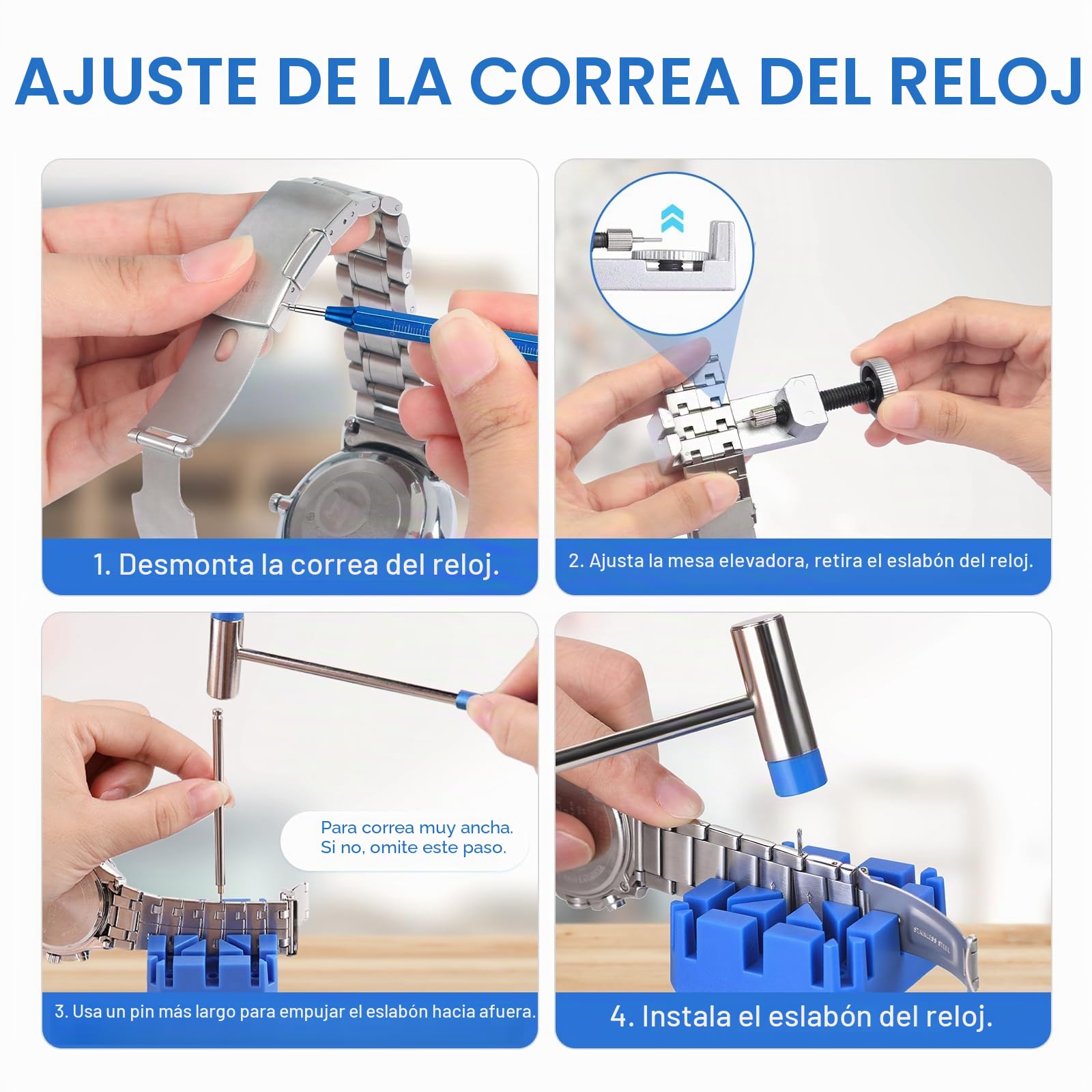 AJUSTE DE LA CORREA DEL RELOJ

1. Desmonta la correa del reloj.

2. Ajusta la mesa elevadora, retira el eslabón del reloj.

Para correa muy ancha.
Si no, omite este paso.

3. Usa un pin más largo para empujar el eslabón hacia afuera.

STAINLESS STEEL

4. Instala el eslabón del reloj.