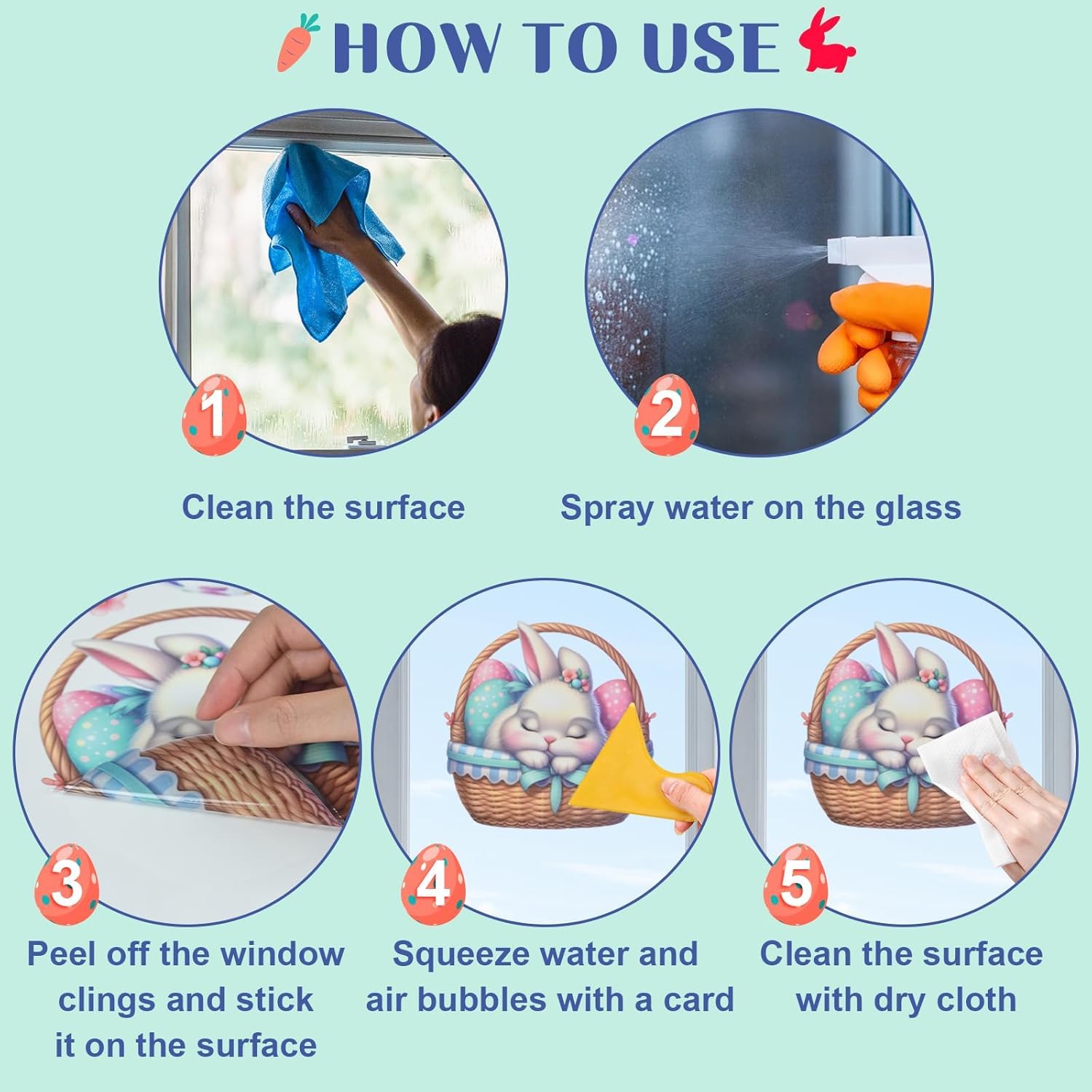 HOW TO USE

1

Clean the surface

2

Spray water on the glass

3

Peel off the window clings and stick it on the surface

4

Squeeze water and air bubbles with a card

5

Clean the surface with dry cloth