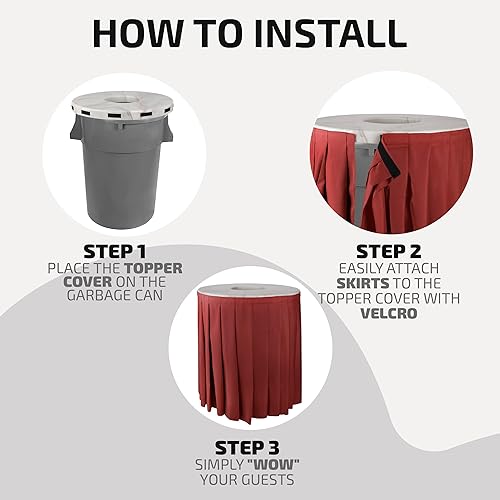 HOW TO INSTALL

STEP 1
PLACE THE TOPPER COVER ON THE GARBAGE CAN

STEP 2
EASILY ATTACH SKIRTS TO THE TOPPER COVER WITH VELCRO

STEP 3
SIMPLY "WOW" YOUR GUESTS